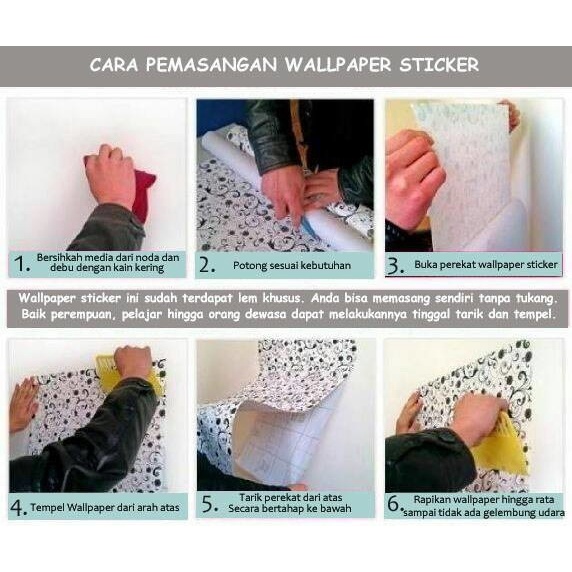 CARA PEMASANGAN WALLPAPER STICKER

1. Bersihkah media dari noda dan debu dengan kain kering

2. Potong sesuai kebutuhan

3. Buka perekat wallpaper sticker

Wallpaper sticker ini sudah terdapat lem khusus. Anda bisa memasang sendiri tanpa tukang. Baik perempuan, pelajar hingga orang dewasa dapat melakukannya tinggal tarik dan tempel.

4. Tempel Wallpaper dari arah atas

5. Tarik perekat dari atas Secara bertahap ke bawah

6. Rapikan wallpaper hingga rata sampai tidak ada gelembung udara