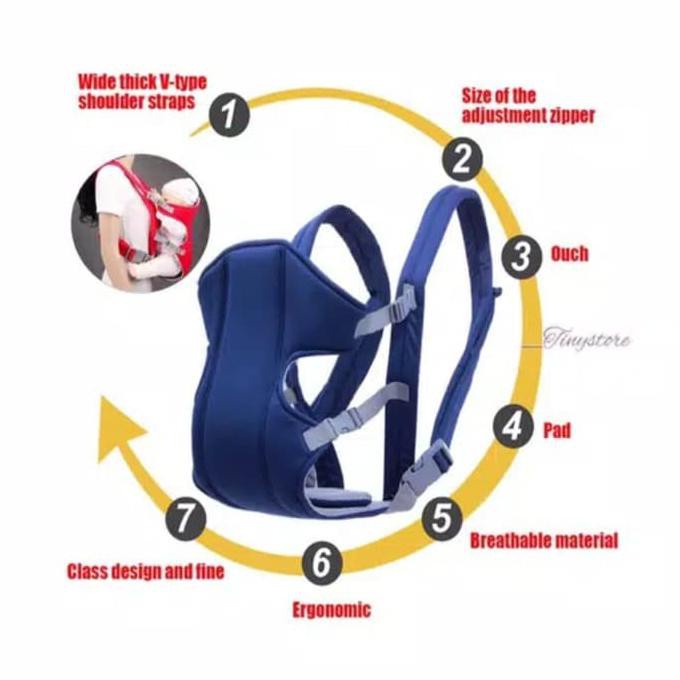 Wide thick V-type shoulder straps

1

Size of the adjustment zipper

2

3

Ouch

Tinystore

4

Pad

5

Breathable material

6

Ergonomic

7

Class design and fine