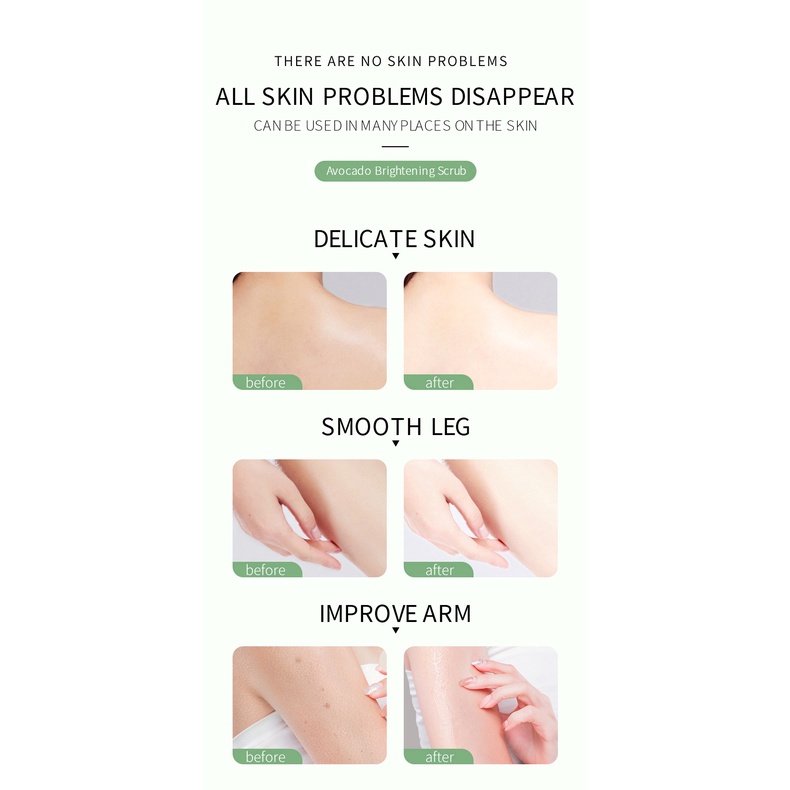 THERE ARE NO SKIN PROBLEMS

ALL SKIN PROBLEMS DISAPPEAR

CAN BE USED IN MANY PLACES ON THE SKIN

Avocado Brightening Scrub

DELICATE SKIN

before

after

SMOOTH LEG

before

after

IMPROVE ARM

before

after