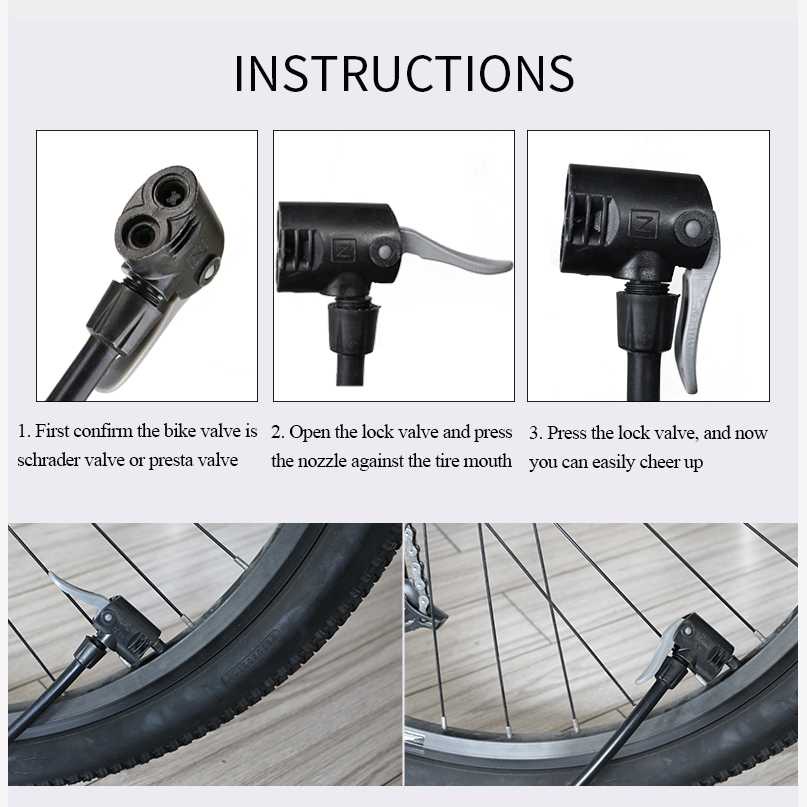 INSTRUCTIONS

1. First confirm the bike valve is schrader valve or presta valve

2. Open the lock valve and press the nozzle against the tire mouth

3. Press the lock valve, and now you can easily cheer up