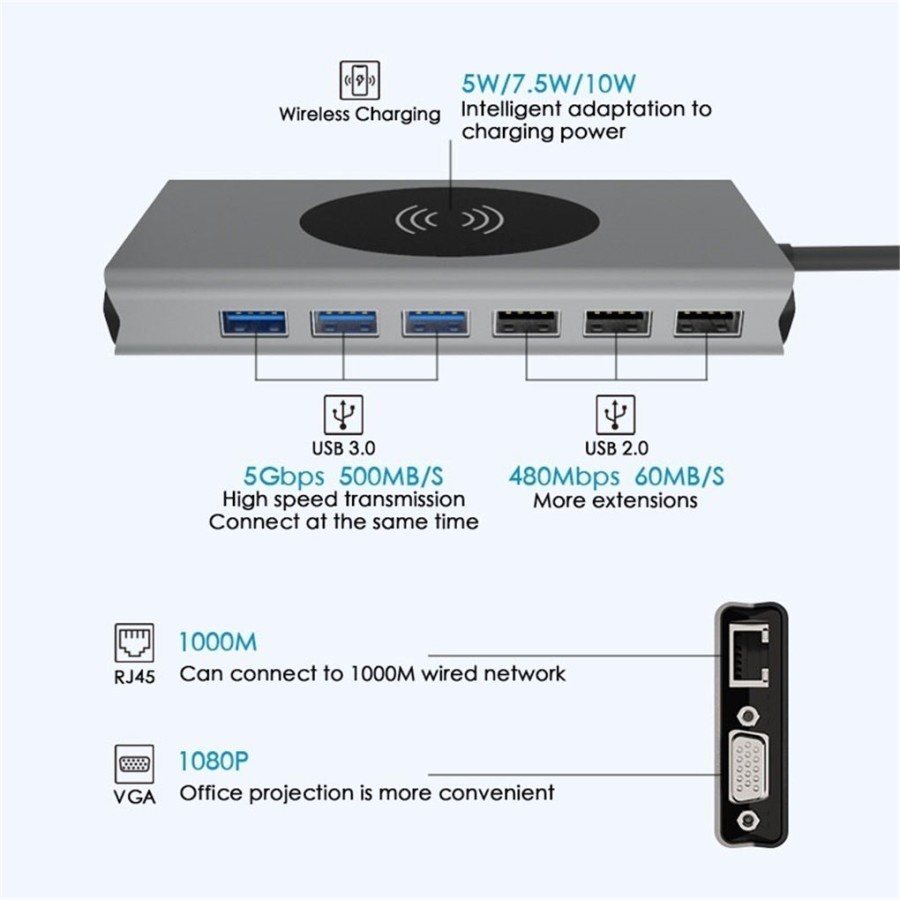 Wireless Charging

5W/7.5W/10W
Intelligent adaptation to charging power

USB 3.0
5Gbps 500MB/S
High speed transmission
Connect at the same time

USB 2.0
480Mbps 60MB/S
More extensions

RJ45
1000M
Can connect to 1000M wired network

VGA
1080P
Office projection is more convenient