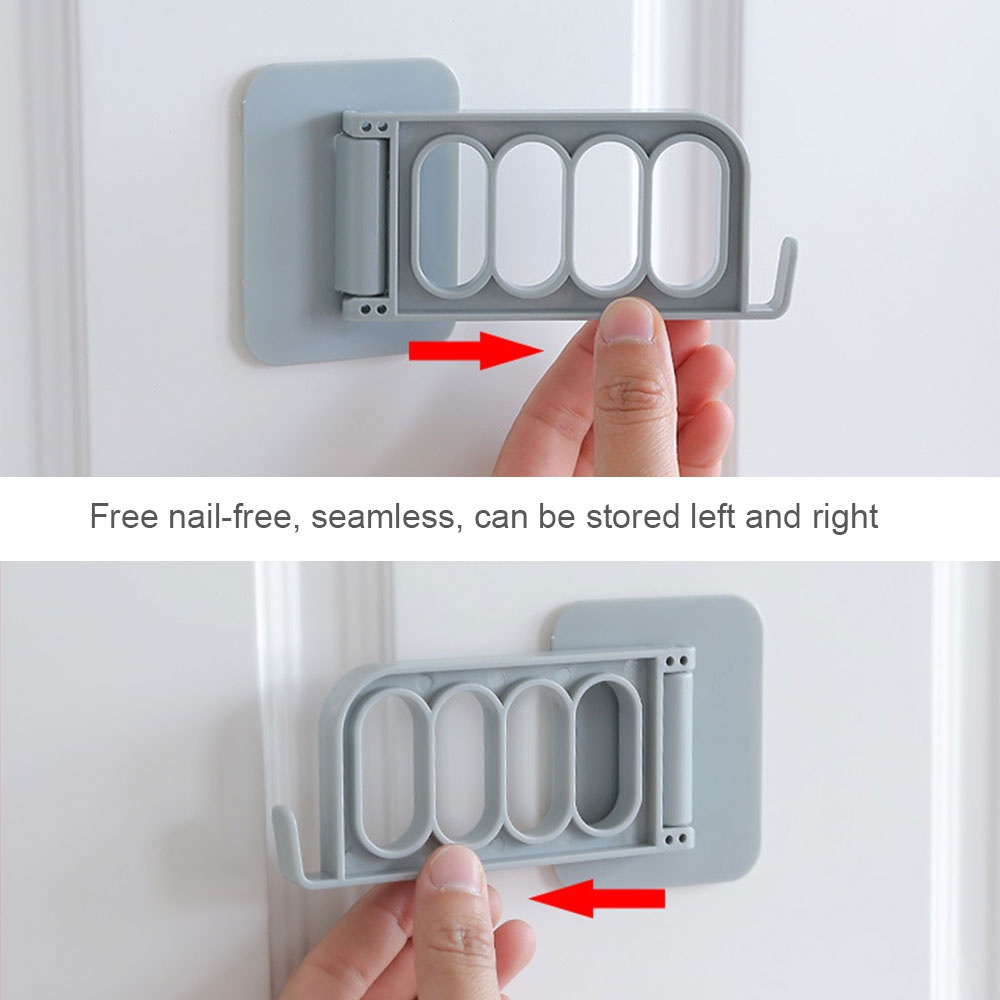 Free nail-free, seamless, can be stored left and right