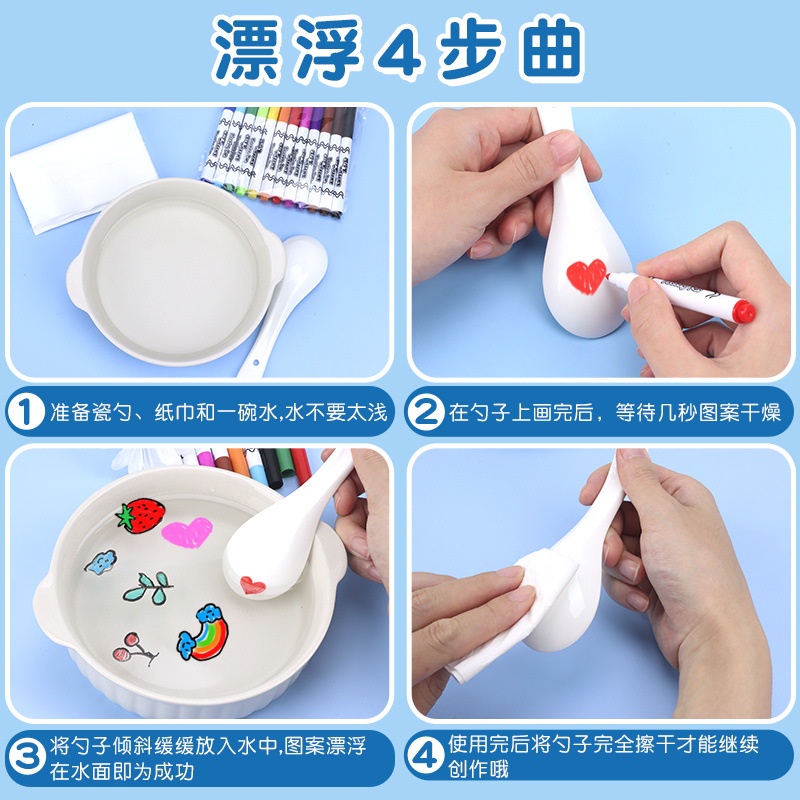 漂浮4步曲

1 准备瓷勺、纸巾和一碗水,水不要太浅

2 在勺子上画完后，等待几秒图案干燥

3 将勺子倾斜缓缓放入水中,图案漂浮在水面即为成功

4 使用完后将勺子完全擦干才能继续创作哦