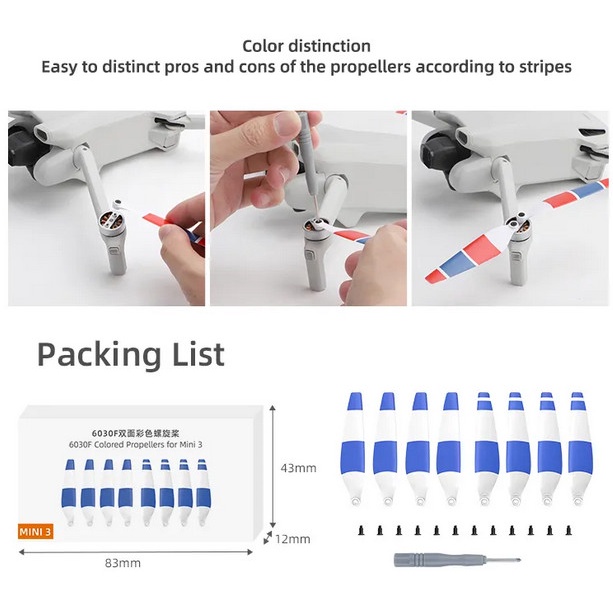 Color distinction
Easy to distinct pros and cons of the propellers according to stripes

Packing List

6030F双面彩色螺旋桨
6030F Colored Propellers for Mini 3

MINI 3

43mm

12mm

83mm