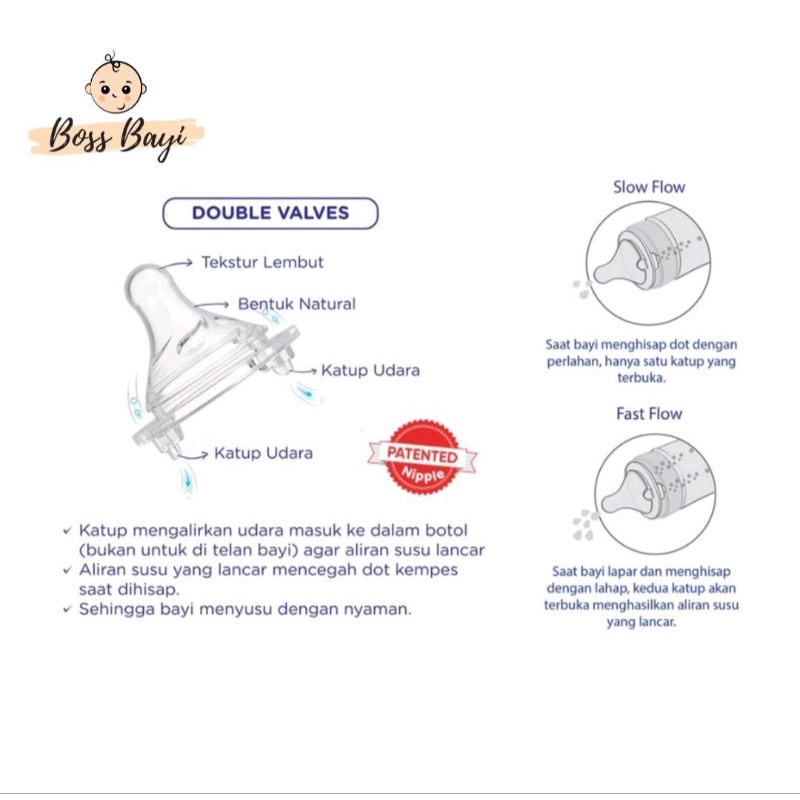 Boss Bayi

DOUBLE VALVES

Tekstur Lembut

Bentuk Natural

Katup Udara

Katup Udara

PATENTED Nipple

✓ Katup mengalirkan udara masuk ke dalam botol (bukan untuk di telan bayi) agar aliran susu lancar
✓ Aliran susu yang lancar mencegah dot kempes saat dihisap.
✓ Sehingga bayi menyusu dengan nyaman.

Slow Flow

Saat bayi menghisap dot dengan perlahan, hanya satu katup yang terbuka.

Fast Flow

Saat bayi lapar dan menghisap dengan lahap, kedua katup akan terbuka menghasilkan aliran susu yang lancar.