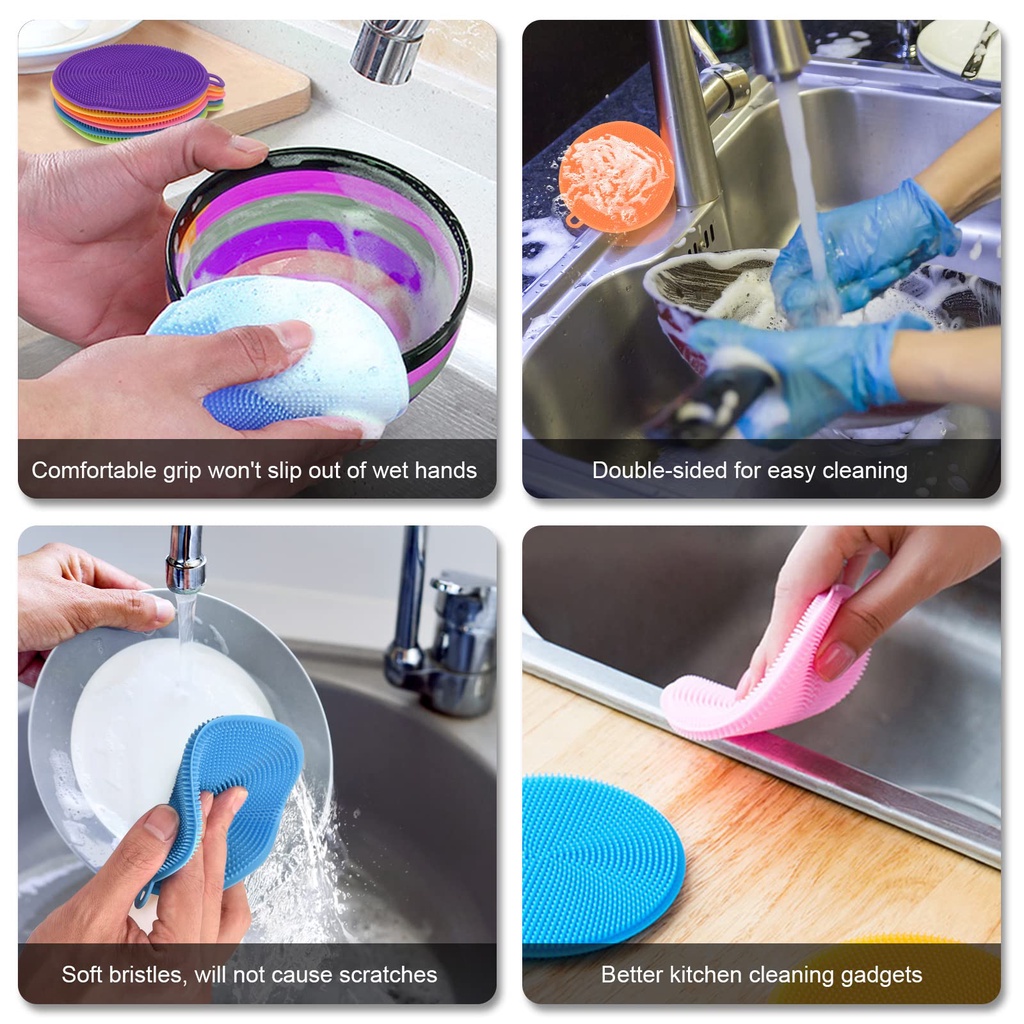 Comfortable grip won't slip out of wet hands

Double-sided for easy cleaning

Soft bristles, will not cause scratches

Better kitchen cleaning gadgets