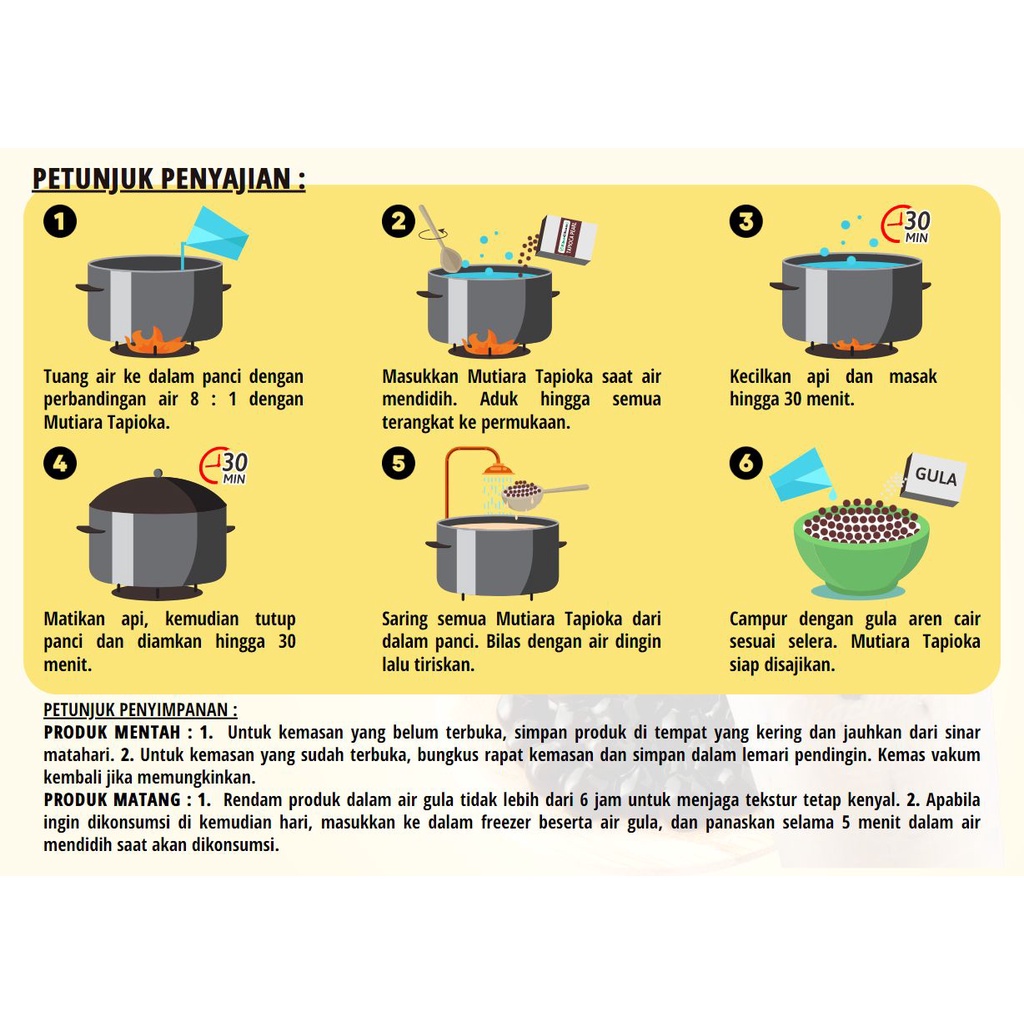 PETUNJUK PENYAJIAN :

1

Tuang air ke dalam panci dengan perbandingan air 8 : 1 dengan Mutiara Tapioka.

2

Masukkan Mutiara Tapioka saat air mendidih. Aduk hingga semua terangkat ke permukaan.

3

30 MIN

Kecilkan api dan masak hingga 30 menit.

4

30 MIN

Matikan api, kemudian tutup panci dan diamkan hingga 30 menit.

5

Saring semua Mutiara Tapioka dari dalam panci. Bilas dengan air dingin lalu tiriskan.

6

GULA

Campur dengan gula aren cair sesuai selera. Mutiara Tapioka siap disajikan.

PETUNJUK PENYIMPANAN :
PRODUK MENTAH : 1. Untuk kemasan yang belum terbuka, simpan produk di tempat yang kering dan jauhkan dari sinar matahari. 2. Untuk kemasan yang sudah terbuka, bungkus rapat kemasan dan simpan dalam lemari pendingin. Kemas vakum kembali jika memungkinkan.
PRODUK MATANG : 1. Rendam produk dalam air gula tidak lebih dari 6 jam untuk menjaga tekstur tetap kenyal. 2. Apabila ingin dikonsumsi di kemudian hari, masukkan ke dalam freezer beserta air gula, dan panaskan selama 5 menit dalam air mendidih saat akan dikonsumsi.