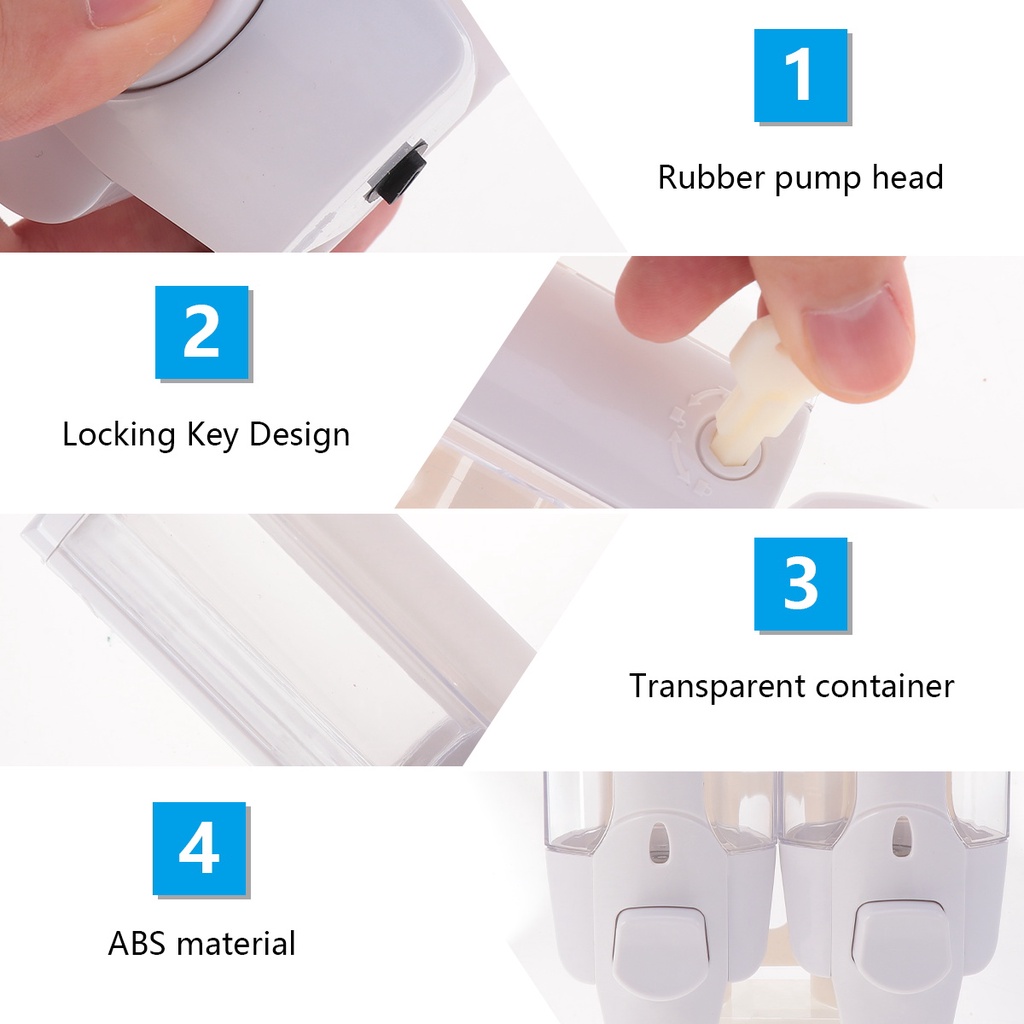 1

Rubber pump head

2

Locking Key Design

3

Transparent container

4

ABS material