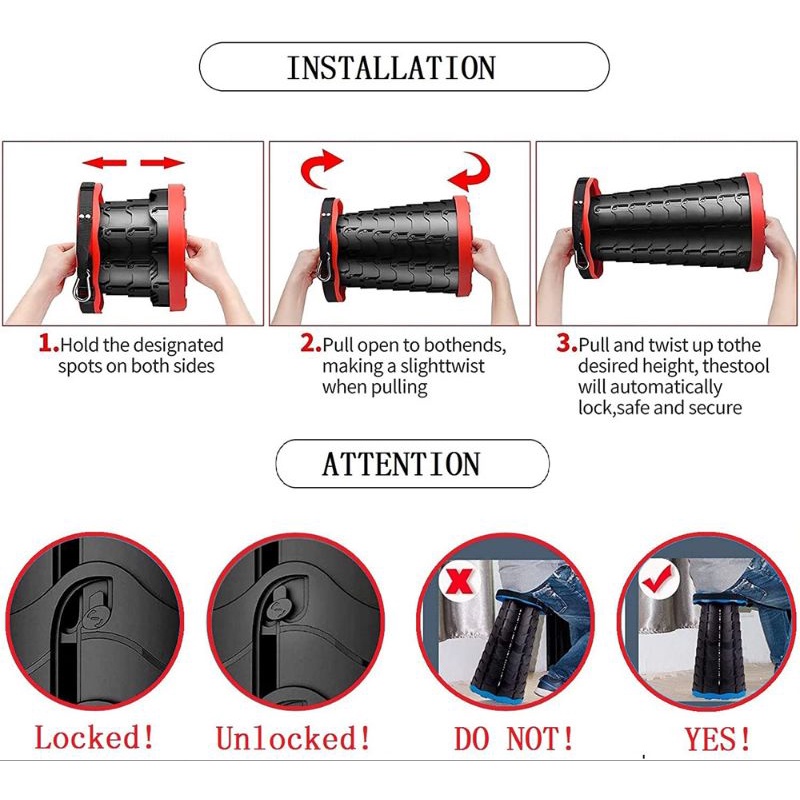 INSTALLATION

1.Hold the designated spots on both sides

2.Pull open to bothends, making a slighttwist when pulling

3.Pull and twist up tothe desired height, thestool will automatically lock,safe and secure

ATTENTION

Locked!

Unlocked!

DO NOT!

YES!