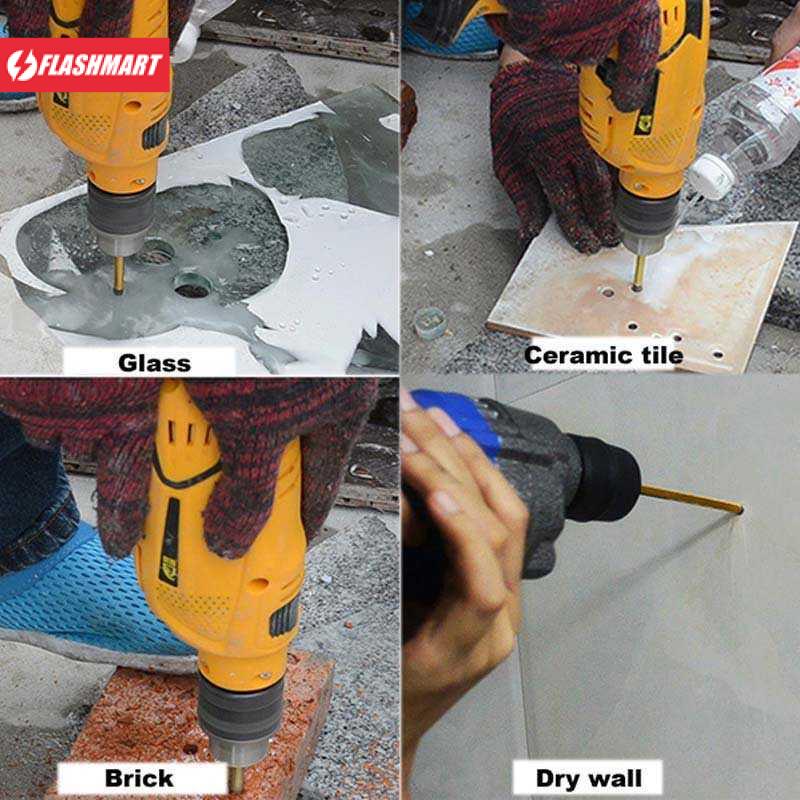 FLASHMART

Glass

Ceramic tile

Brick

Dry wall