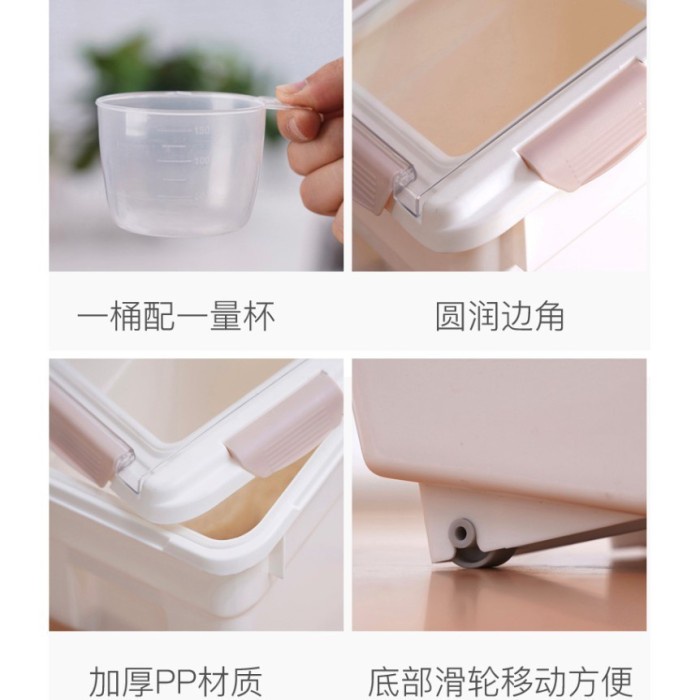 150
100

一桶配一量杯

圆润边角

加厚PP材质

底部滑轮移动方便