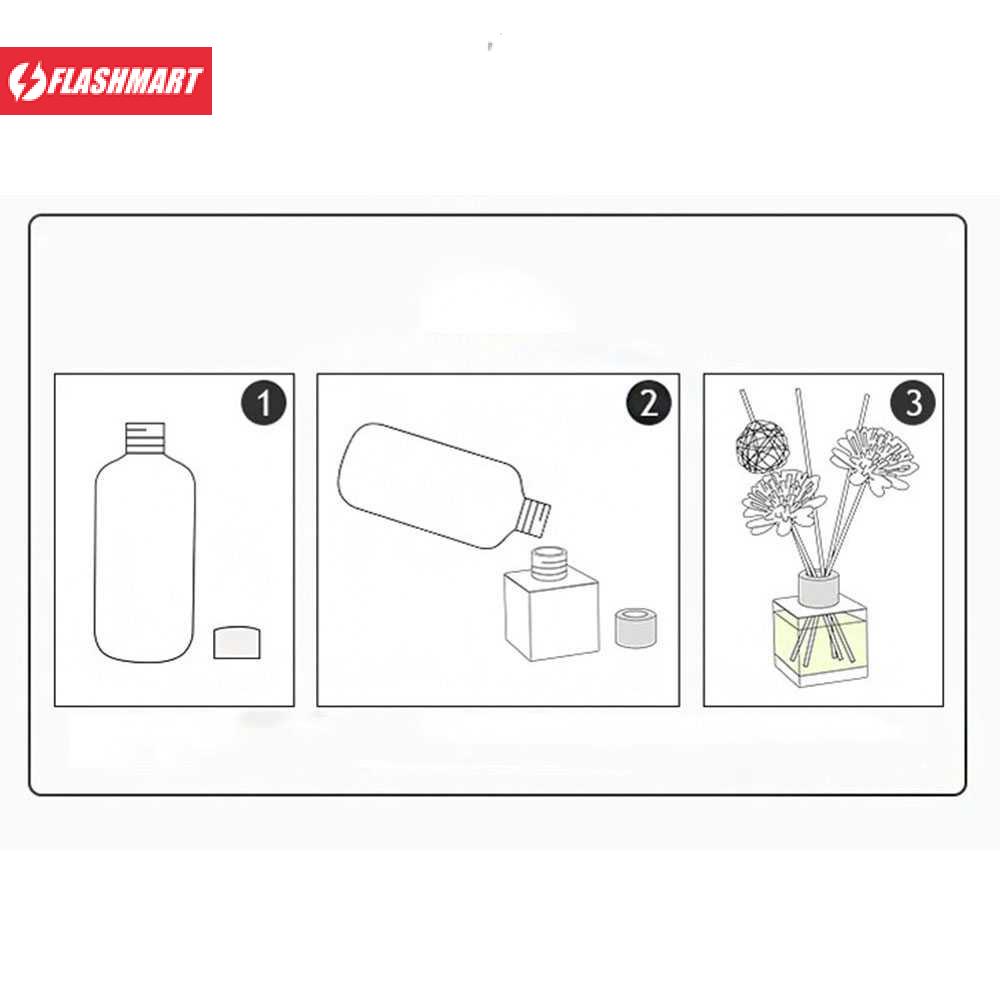 FLASHMART

1

2

3