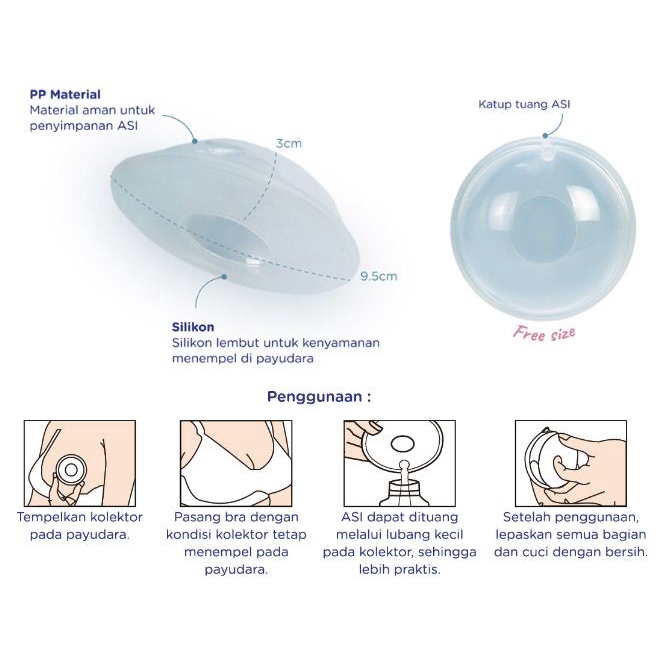 PP Material
Material aman untuk penyimpanan ASI

3cm

9.5cm

Silikon
Silikon lembut untuk kenyamanan menempel di payudara

Katup tuang ASI

Free size

Penggunaan :

Tempelkan kolektor pada payudara.

Pasang bra dengan kondisi kolektor tetap menempel pada payudara.

ASI dapat dituang melalui lubang kecil pada kolektor, sehingga lebih praktis.

Setelah penggunaan, lepaskan semua bagian dan cuci dengan bersih.