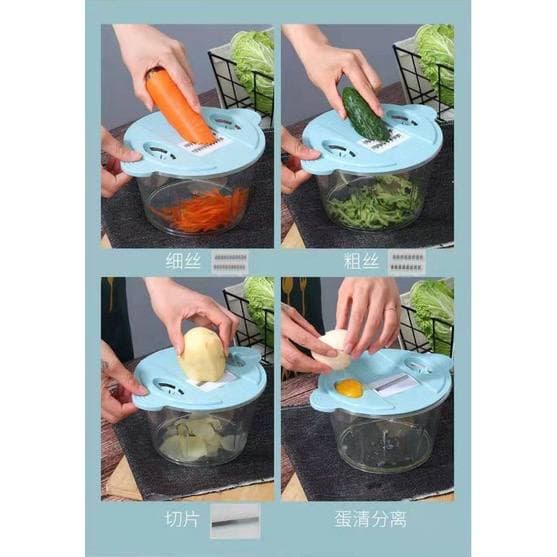 细丝

粗丝

切片

蛋清分离