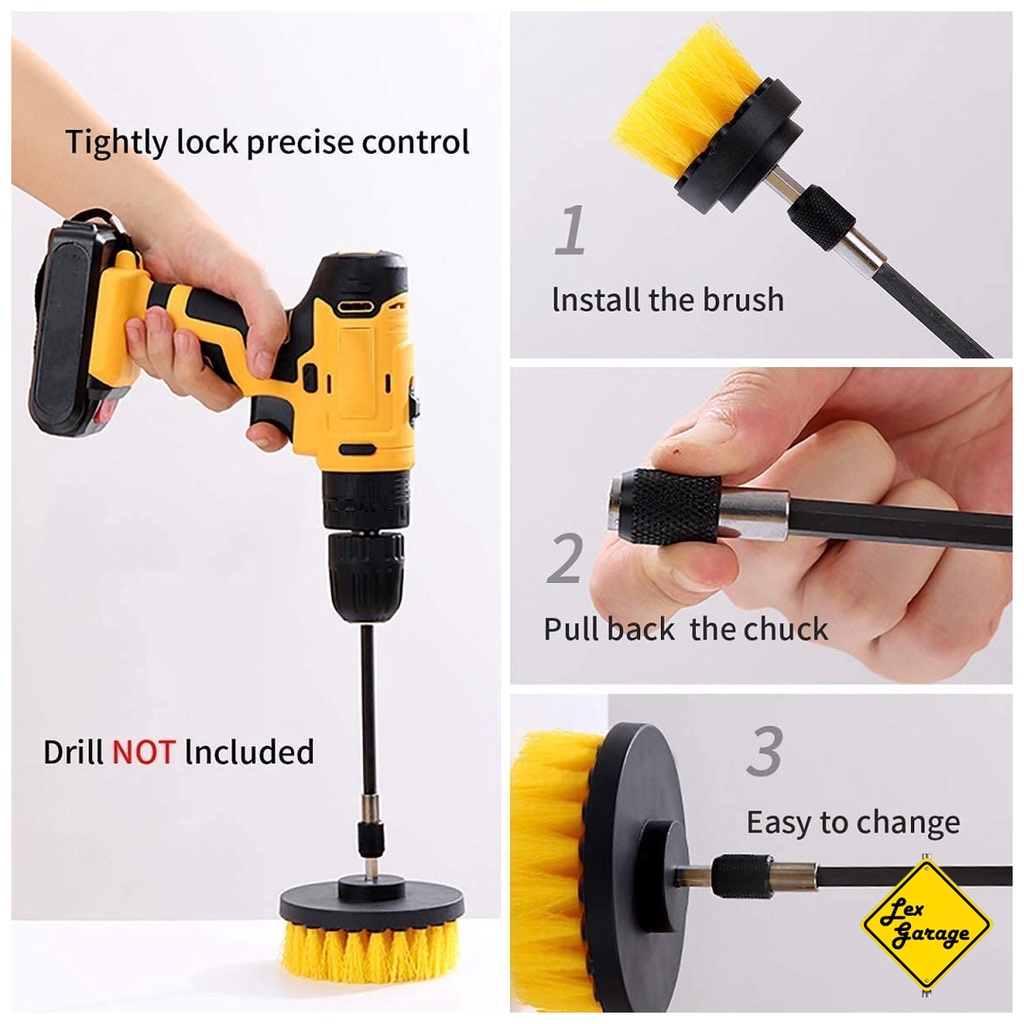 Tightly lock precise control

Drill NOT lncluded

1

lnstall the brush

2

Pull back the chuck

3

Easy to change

Lex Garage