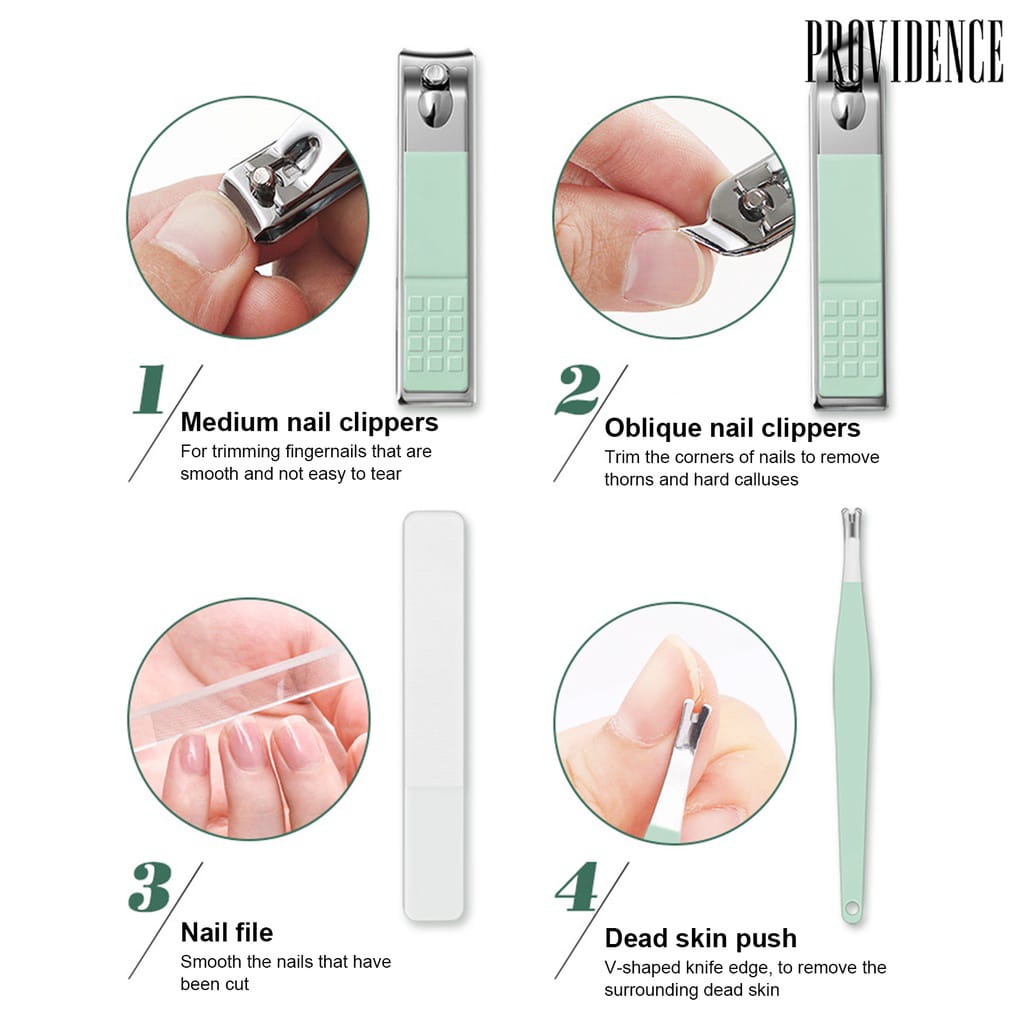 PROVIDENCE

1
Medium nail clippers
For trimming fingernails that are smooth and not easy to tear

2
Oblique nail clippers
Trim the corners of nails to remove thorns and hard calluses

3
Nail file
Smooth the nails that have been cut

4
Dead skin push
V-shaped knife edge, to remove the surrounding dead skin