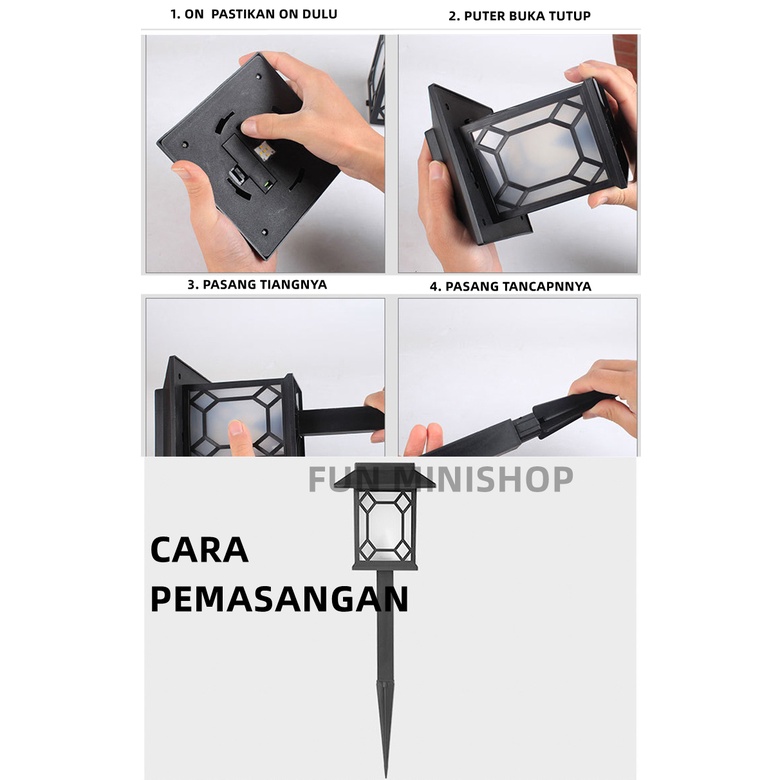 1. ON PASTIKAN ON DULU

2. PUTER BUKA TUTUP

3. PASANG TIANGNYA

4. PASANG TANCAPNNYA

FUN MINISHOP

CARA PEMASANGAN