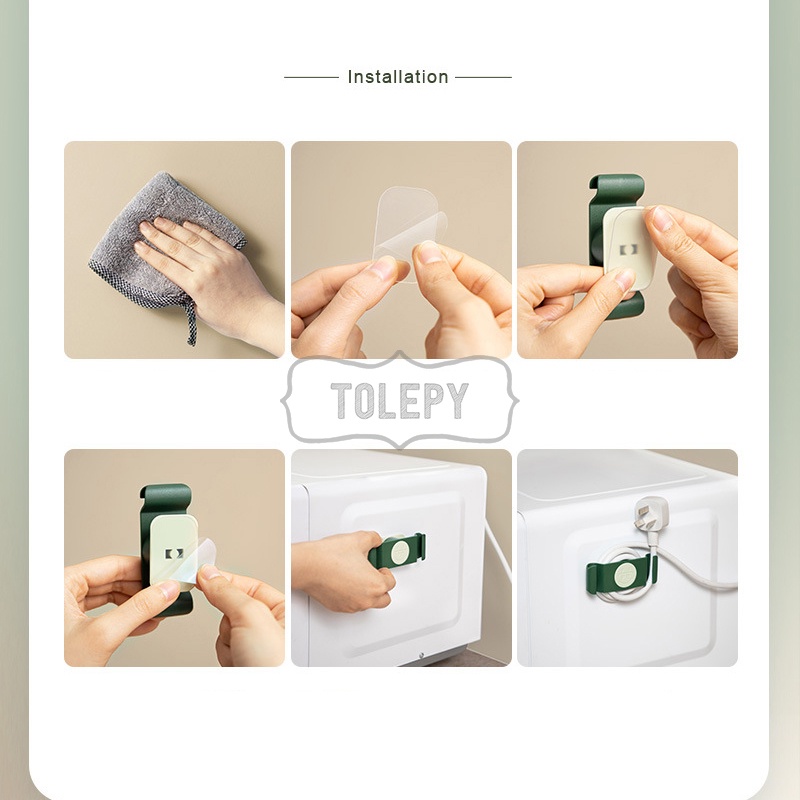 Installation

TOLEPY