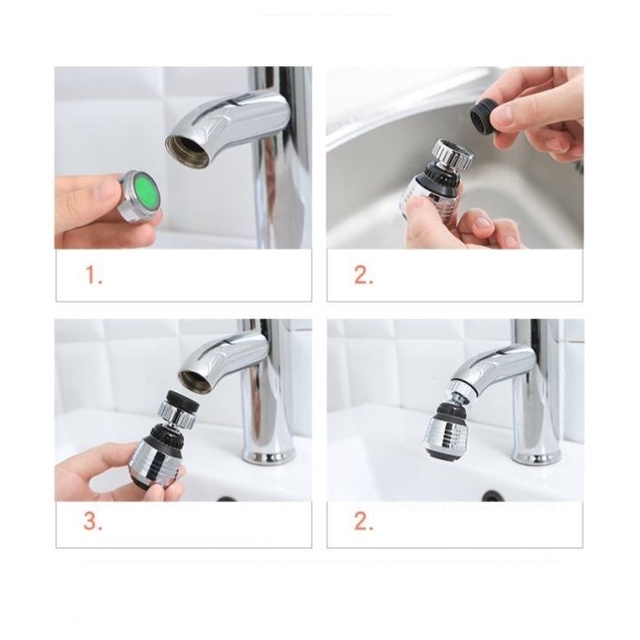 1.

2.

3.

2.