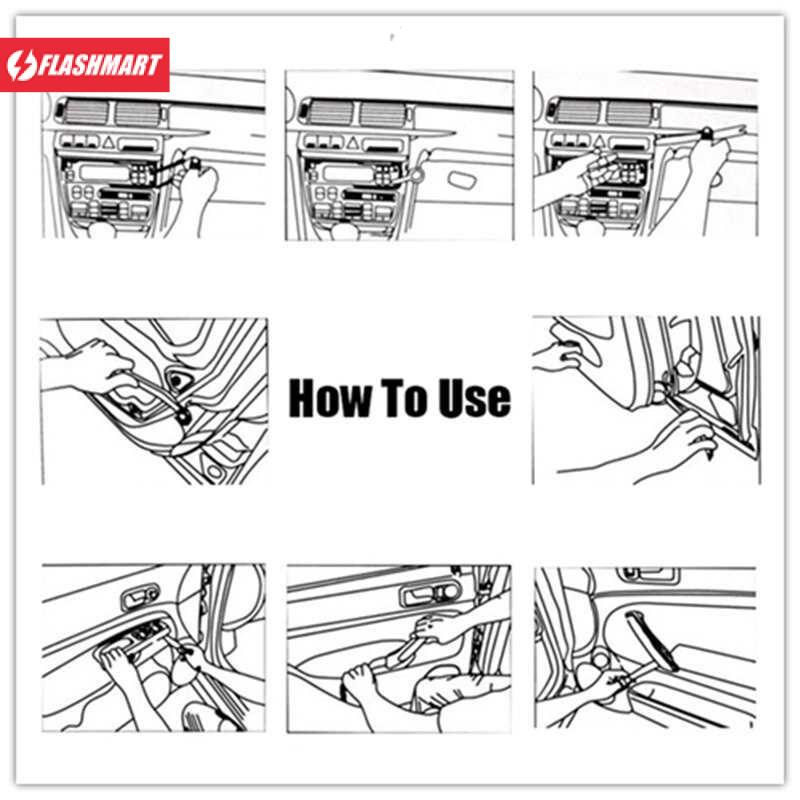 FLASHMART

How To Use