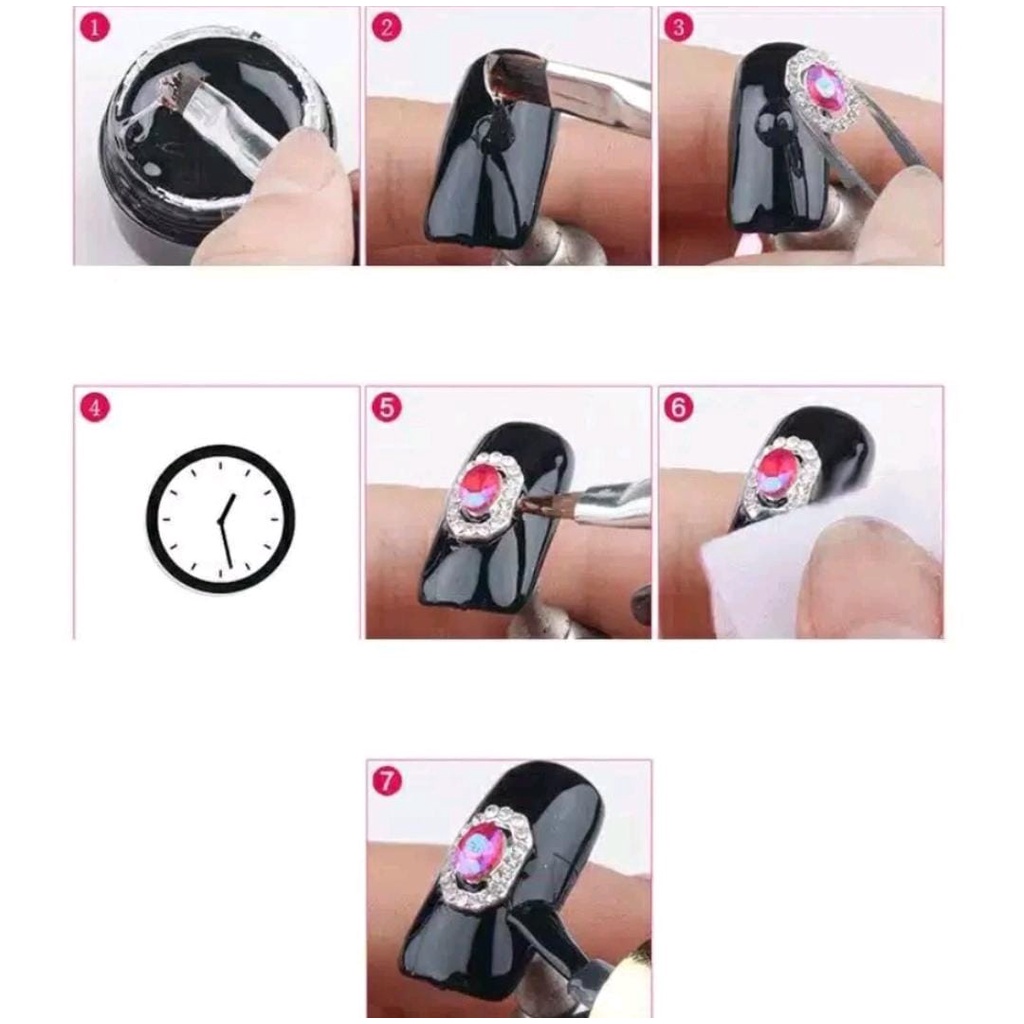 1

2

3

4

5

6

7