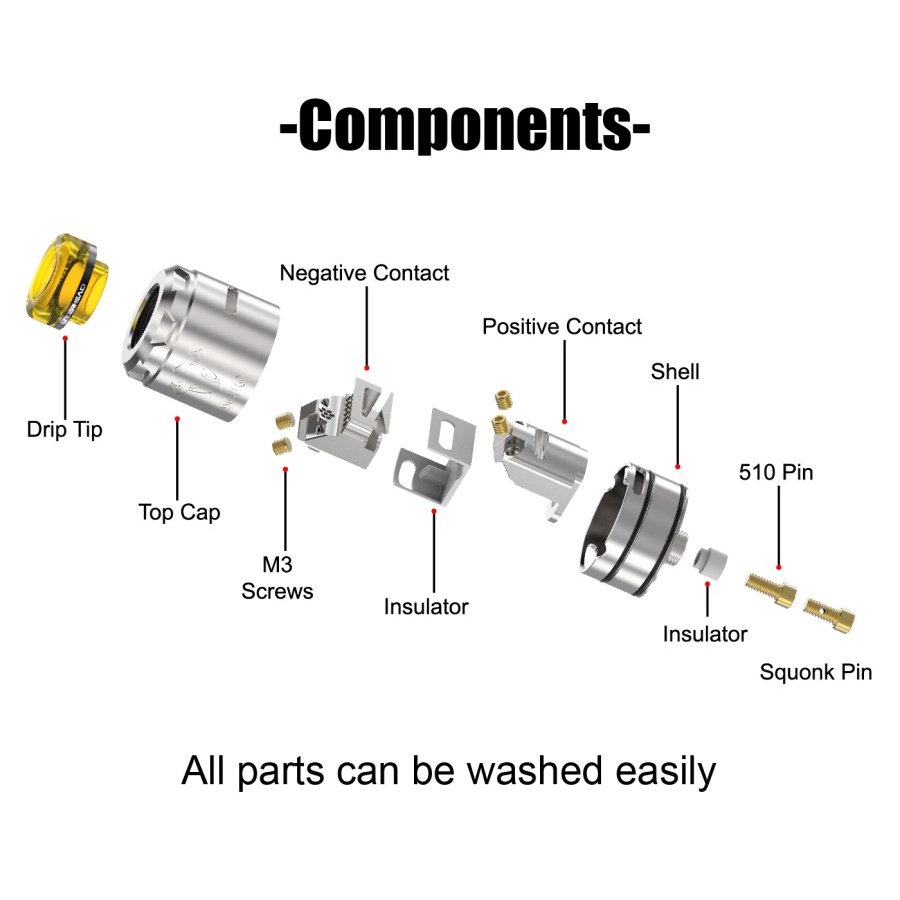 -Components-

Drip Tip

Top Cap

Negative Contact

M3 Screws

Insulator

Positive Contact

Shell

510 Pin

Insulator

Squonk Pin

All parts can be washed easily