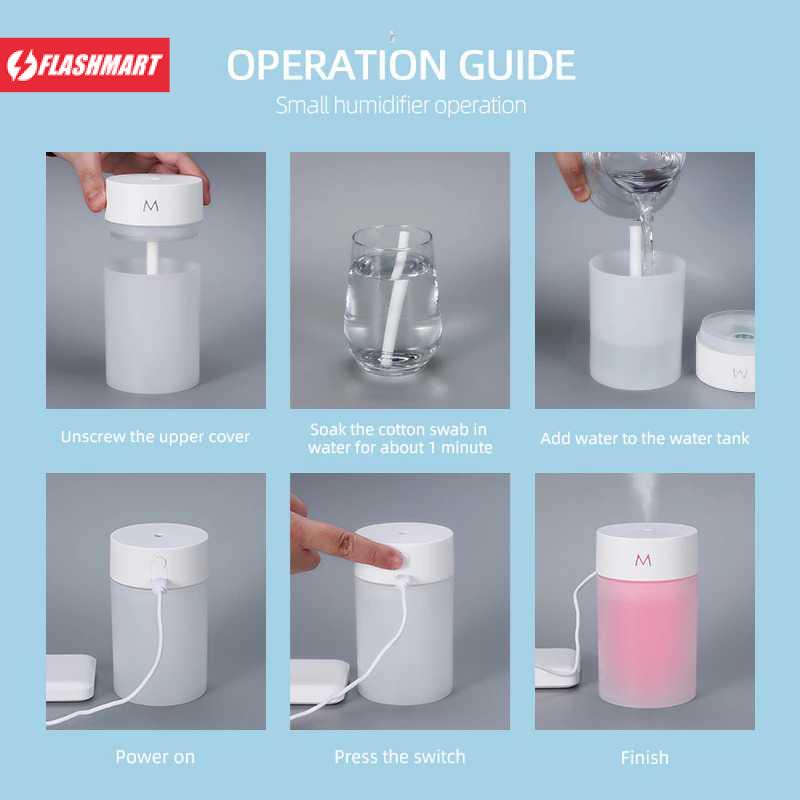 FLASHMART

OPERATION GUIDE

Small humidifier operation

M

Unscrew the upper cover

Soak the cotton swab in water for about 1 minute

M

Add water to the water tank

Power on

Press the switch

M

Finish