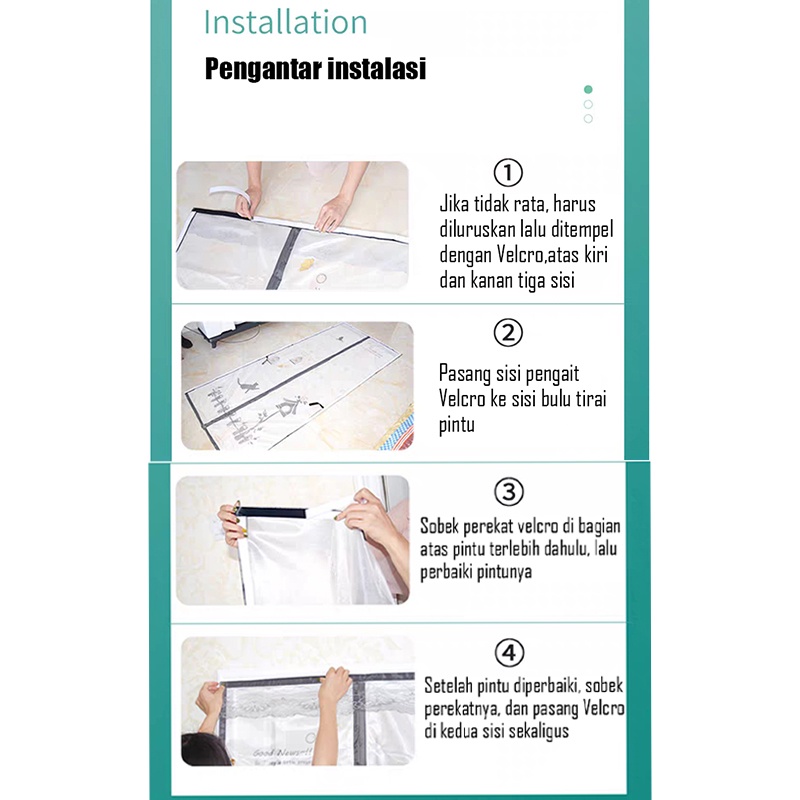 Installation

Pengantar instalasi

①

Jika tidak rata, harus diluruskan lalu ditempel dengan Velcro,atas kiri dan kanan tiga sisi

②

Pasang sisi pengait Velcro ke sisi bulu tirai pintu

③

Sobek perekat velcro di bagian atas pintu terlebih dahulu, lalu perbaiki pintunya

④

Setelah pintu diperbaiki, sobek perekatnya, dan pasang Velcro di kedua sisi sekaligus

Good News!!