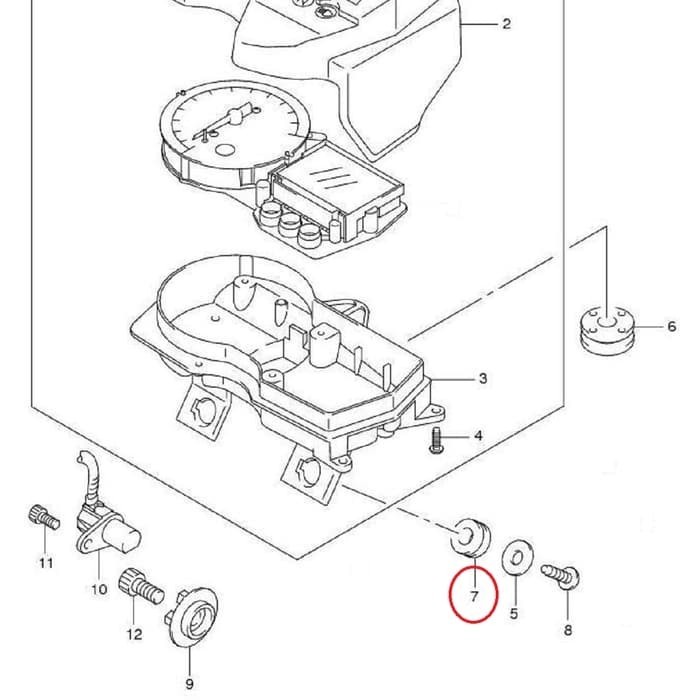 2
6
3
4
11
10
12
9
7
5
8