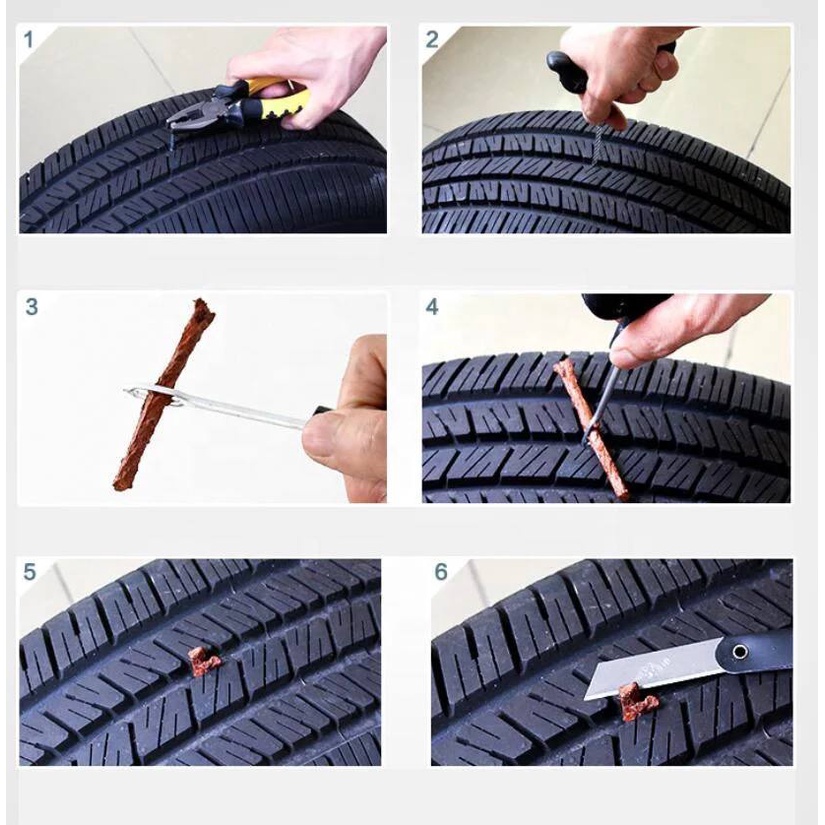 1

2

3

4

5

6