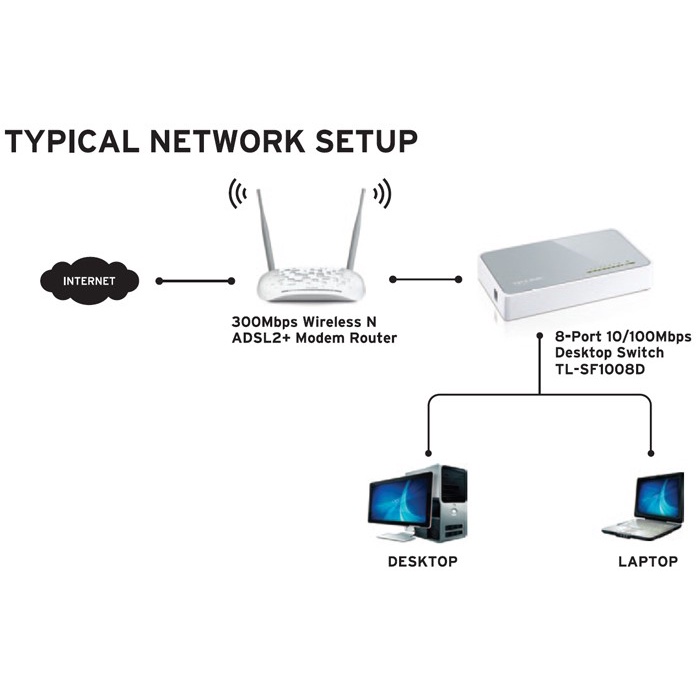 TYPICAL NETWORK SETUP

INTERNET

300Mbps Wireless N
ADSL2+ Modem Router

8-Port 10/100Mbps
Desktop Switch
TL-SF1008D

DESKTOP

LAPTOP