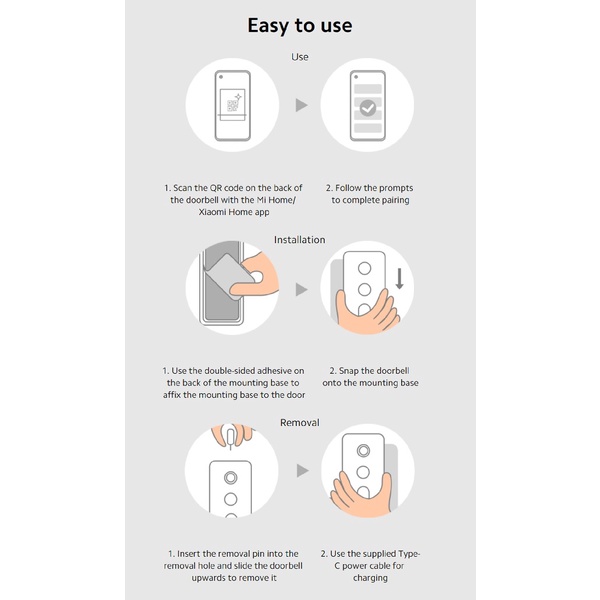 Easy to use

Use

1. Scan the QR code on the back of the doorbell with the Mi Home/ Xiaomi Home app

2. Follow the prompts to complete pairing

Installation

1. Use the double-sided adhesive on the back of the mounting base to affix the mounting base to the door

2. Snap the doorbell onto the mounting base

Removal

1. Insert the removal pin into the removal hole and slide the doorbell upwards to remove it

2. Use the supplied Type-C power cable for charging