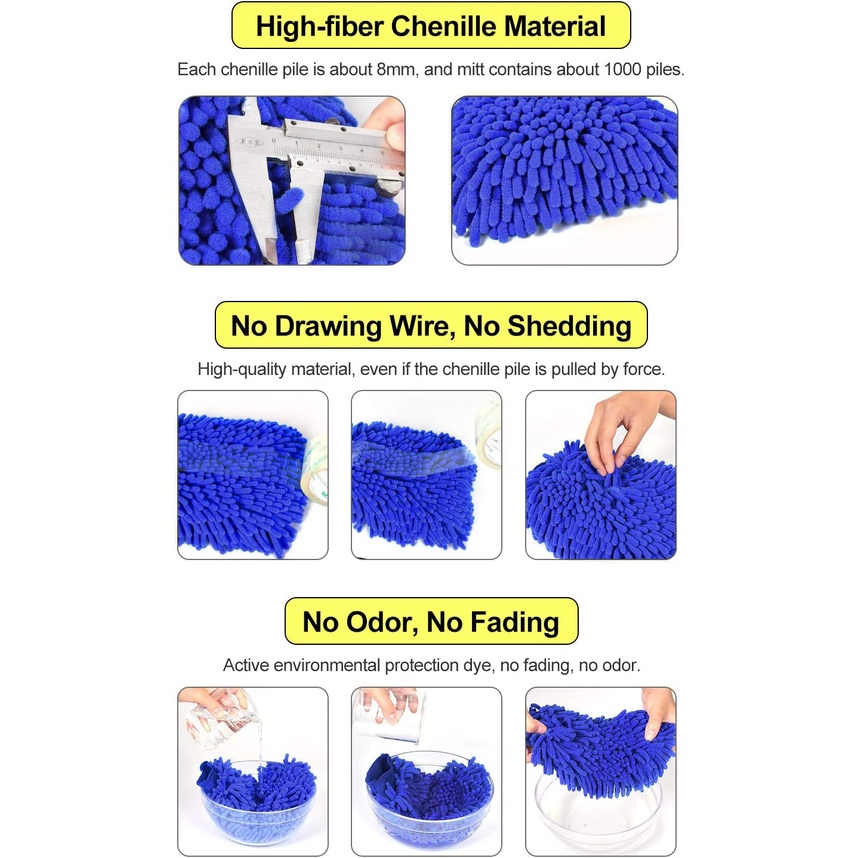 High-fiber Chenille Material

Each chenille pile is about 8mm, and mitt contains about 1000 piles.

No Drawing Wire, No Shedding

High-quality material, even if the chenille pile is pulled by force.

No Odor, No Fading

Active environmental protection dye, no fading, no odor.