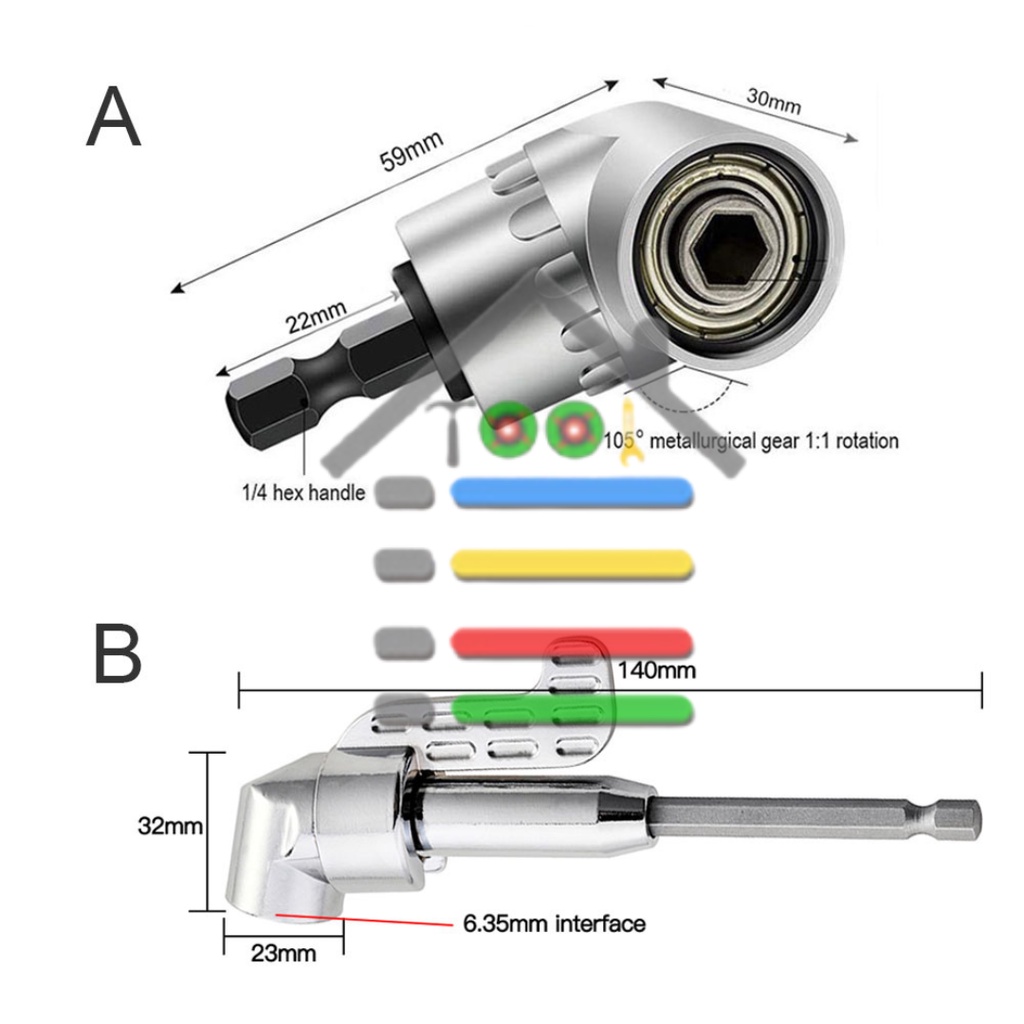 A

59mm

30mm

22mm

105° metallurgical gear 1:1 rotation

1/4 hex handle

B

140mm

32mm

6.35mm interface

23mm