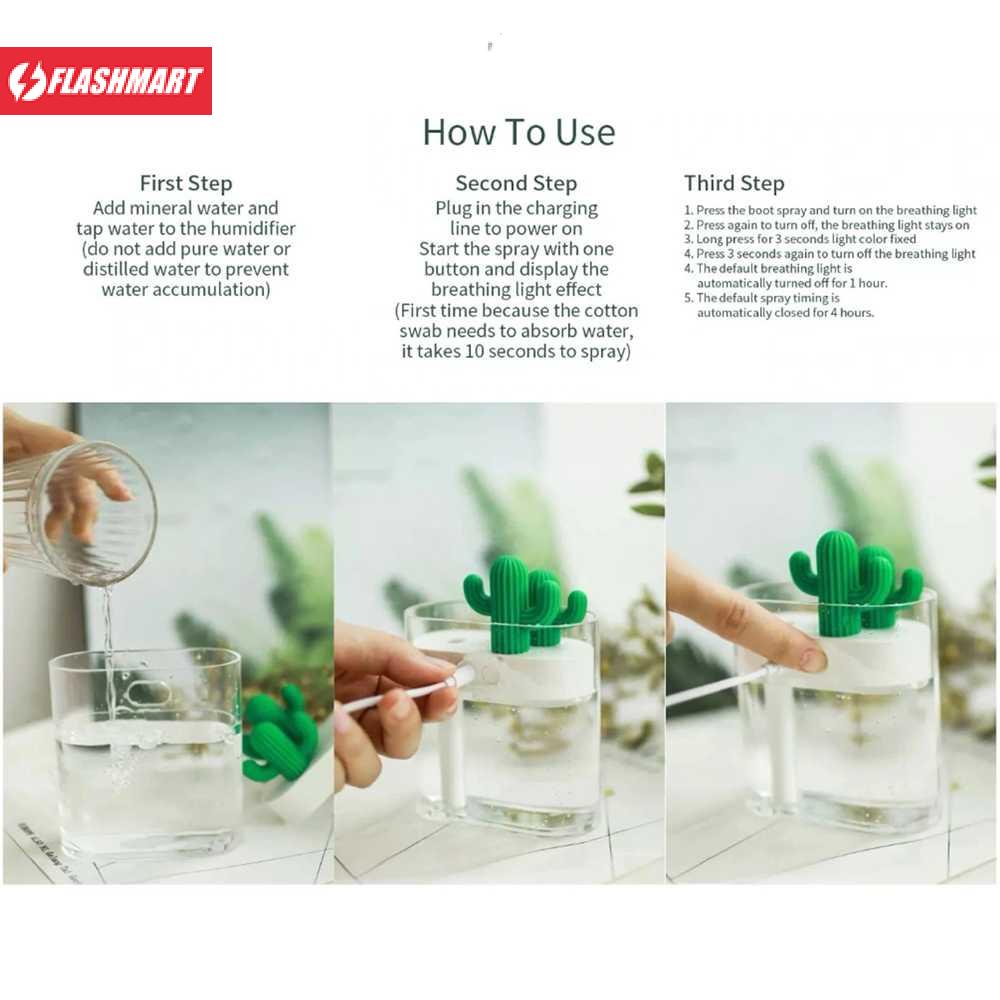 FLASHMART

How To Use

First Step
Add mineral water and tap water to the humidifier (do not add pure water or distilled water to prevent water accumulation)

Second Step
Plug in the charging line to power on
Start the spray with one button and display the breathing light effect
(First time because the cotton swab needs to absorb water, it takes 10 seconds to spray)

Third Step
1. Press the boot spray and turn on the breathing light
2. Press again to turn off, the breathing light stays on
3. Long press for 3 seconds light color fixed
4. Press 3 seconds again to turn off the breathing light
4. The default breathing light is automatically turned off for 1 hour.
5. The default spray timing is automatically closed for 4 hours.