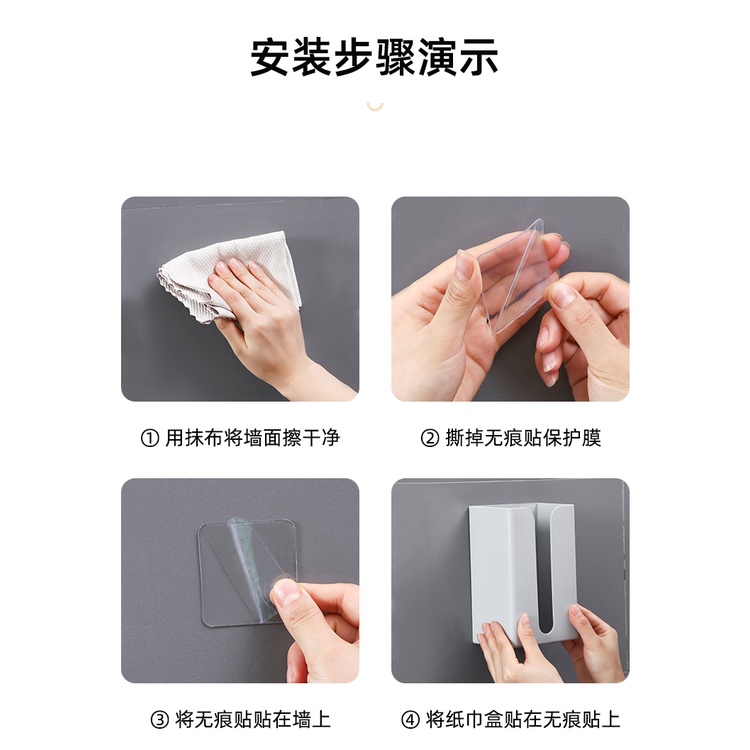 安装步骤演示

① 用抹布将墙面擦干净

② 撕掉无痕贴保护膜

③ 将无痕贴贴在墙上

④ 将纸巾盒贴在无痕贴上