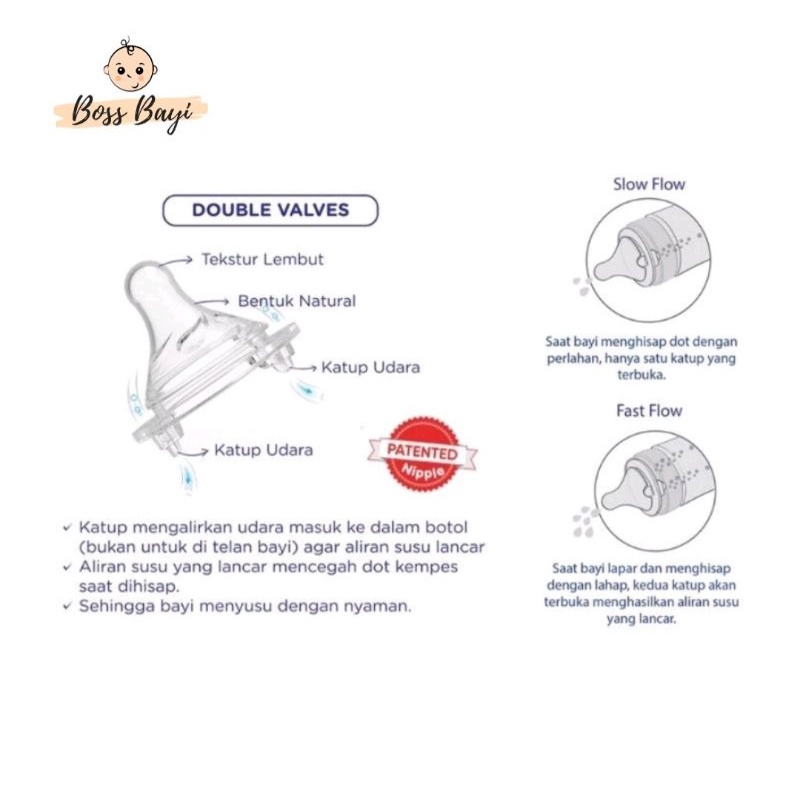 Boss Bayi

DOUBLE VALVES

Tekstur Lembut

Bentuk Natural

Katup Udara

Katup Udara

PATENTED Nipple

✓ Katup mengalirkan udara masuk ke dalam botol (bukan untuk di telan bayi) agar aliran susu lancar
✓ Aliran susu yang lancar mencegah dot kempes saat dihisap.
✓ Sehingga bayi menyusu dengan nyaman.

Slow Flow

Saat bayi menghisap dot dengan perlahan, hanya satu katup yang terbuka.

Fast Flow

Saat bayi lapar dan menghisap dengan lahap, kedua katup akan terbuka menghasilkan aliran susu yang lancar.