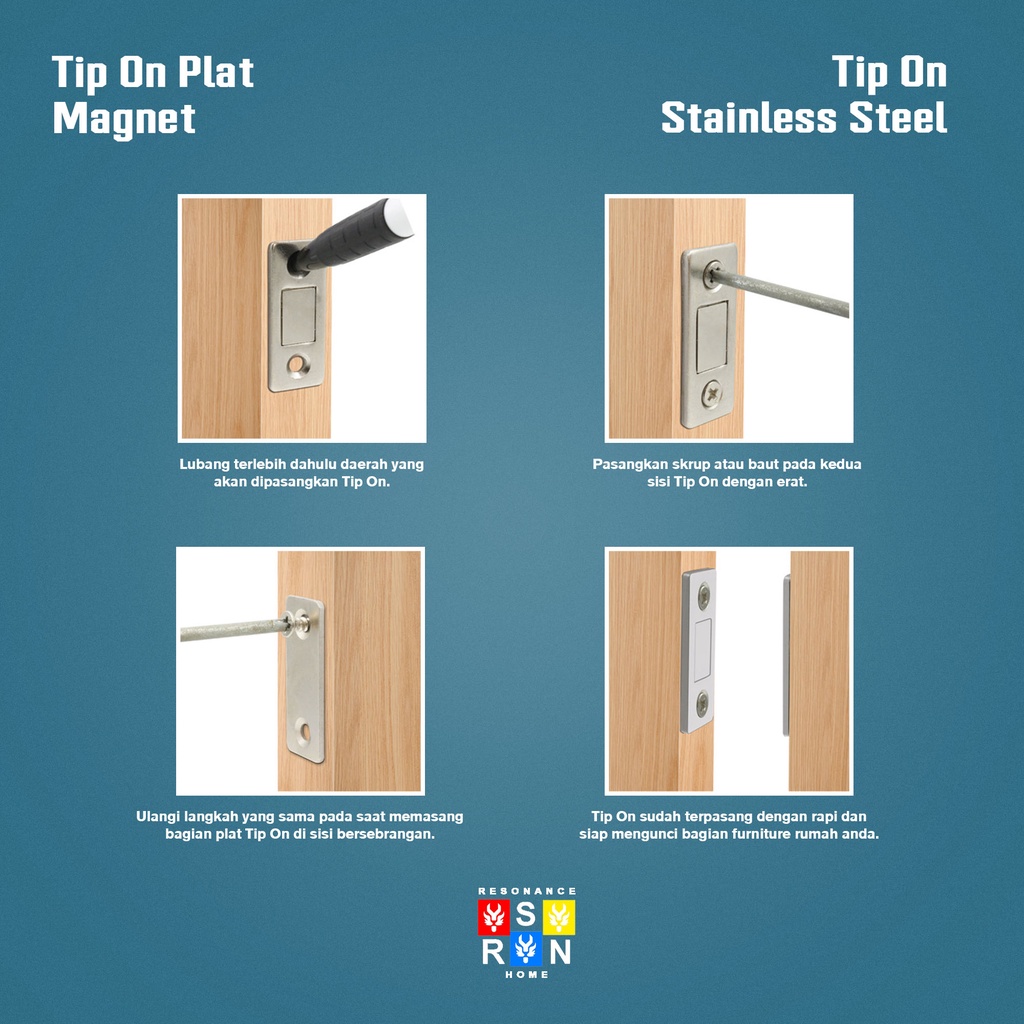 Tip On Plat Magnet

Tip On Stainless Steel

Lubang terlebih dahulu daerah yang akan dipasangkan Tip On.

Pasangkan skrup atau baut pada kedua sisi Tip On dengan erat.

Ulangi langkah yang sama pada saat memasang bagian plat Tip On di sisi bersebrangan.

Tip On sudah terpasang dengan rapi dan siap mengunci bagian furniture rumah anda.

RESONANCE
S
R N
HOME