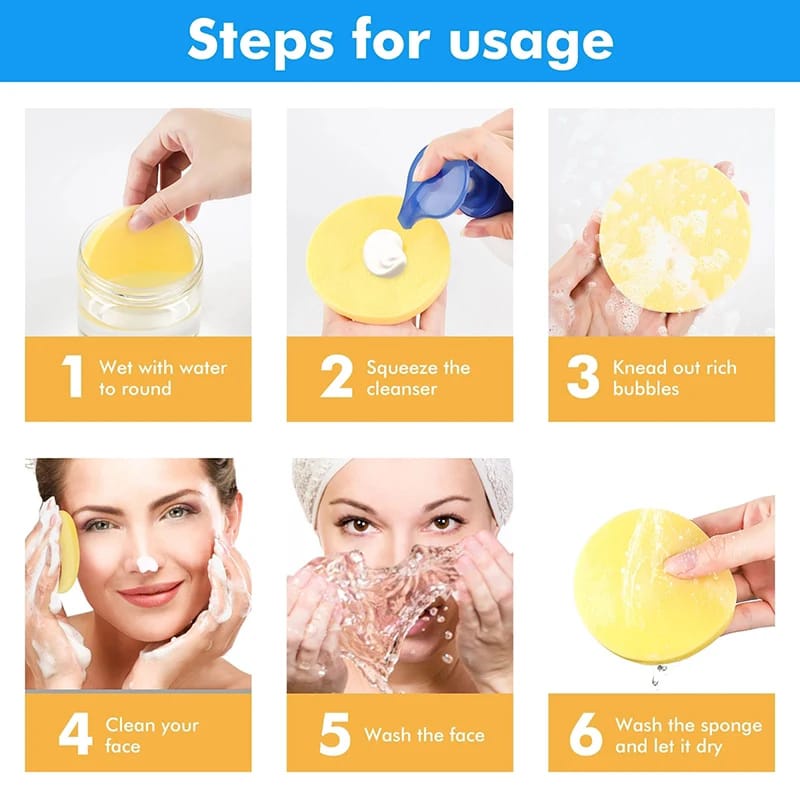 Steps for usage

1 Wet with water to round

2 Squeeze the cleanser

3 Knead out rich bubbles

4 Clean your face

5 Wash the face

6 Wash the sponge and let it dry