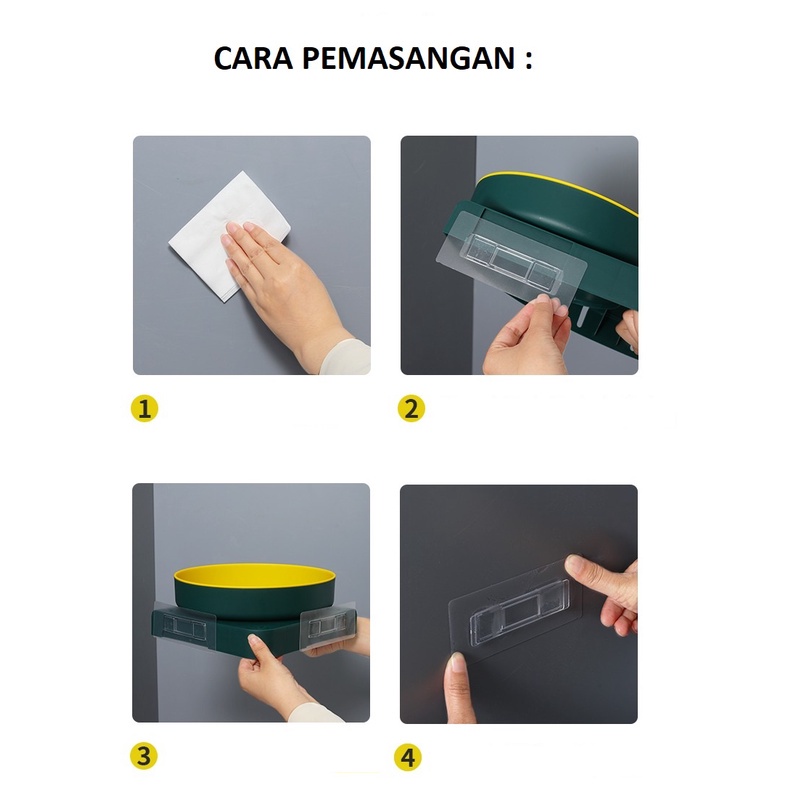 CARA PEMASANGAN :

1

2

3

4