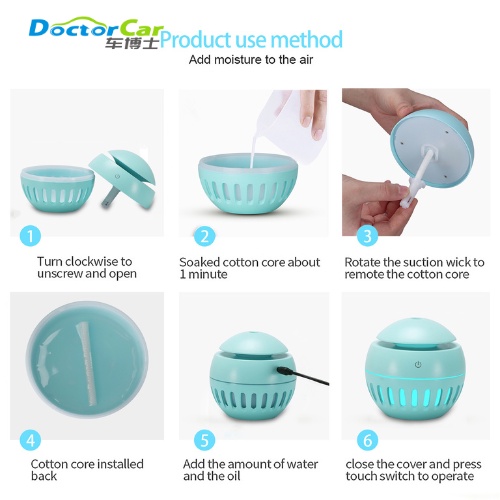 DoctorCar 车博士 Product use method

Add moisture to the air

1

Turn clockwise to unscrew and open

2

Soaked cotton core about 1 minute

3

Rotate the suction wick to remote the cotton core

4

Cotton core installed back

5

Add the amount of water and the oil

6

close the cover and press touch switch to operate