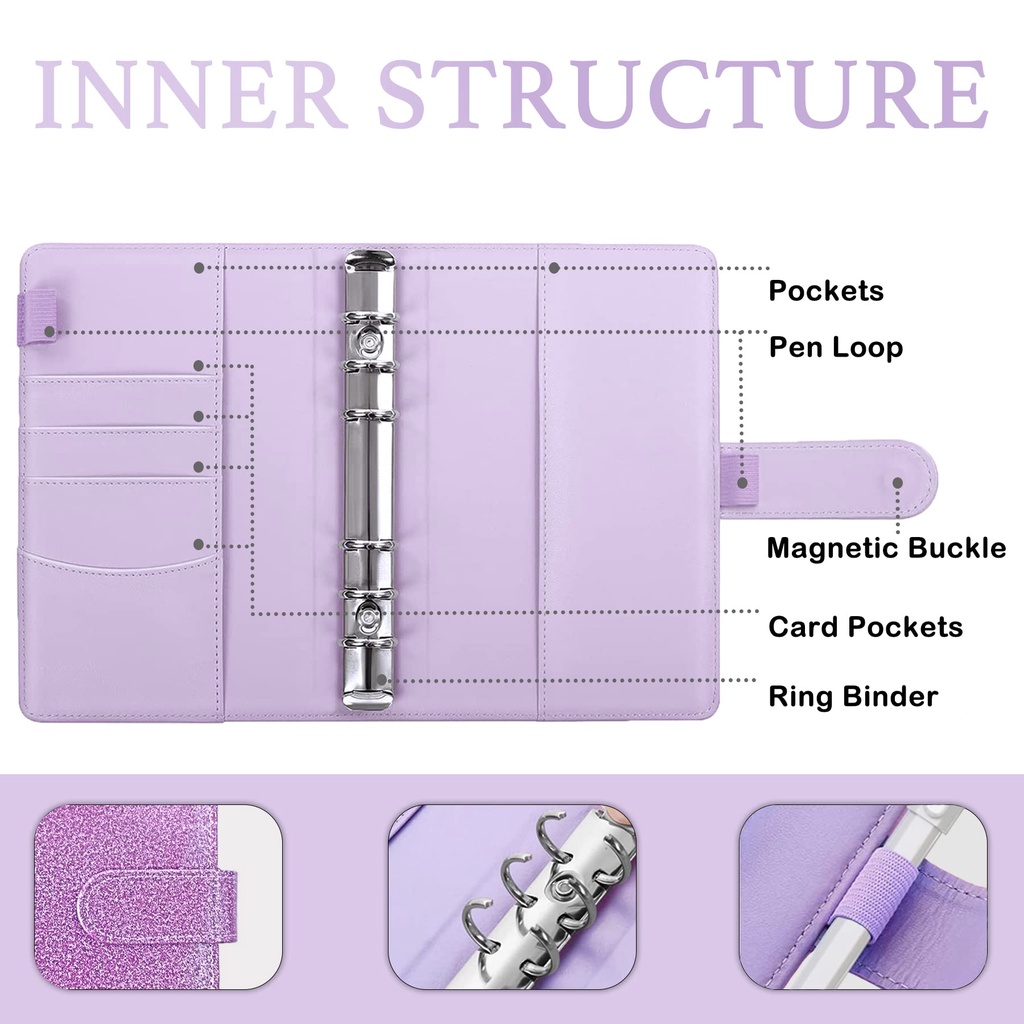 INNER STRUCTURE

Pockets

Pen Loop

Magnetic Buckle

Card Pockets

Ring Binder