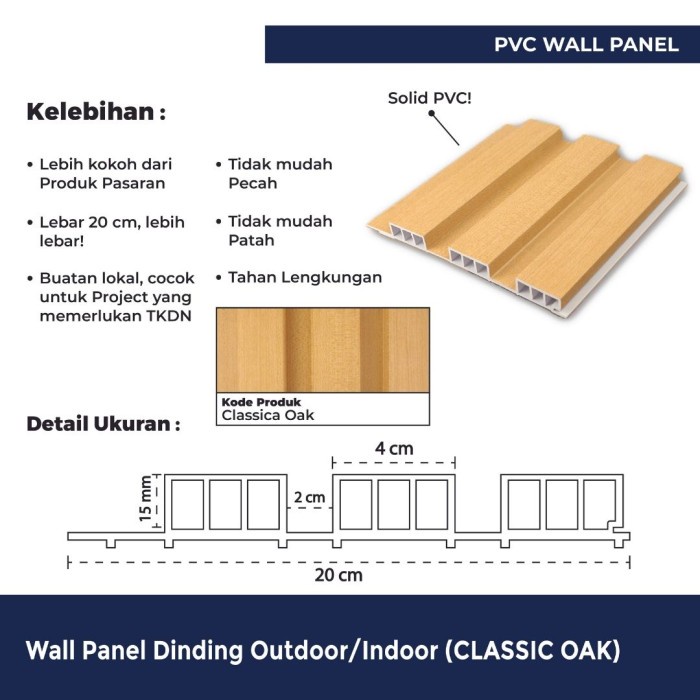 PVC WALL PANEL

Kelebihan :

Solid PVC!

• Lebih kokoh dari Produk Pasaran

• Lebar 20 cm, lebih lebar!

• Buatan lokal, cocok untuk Project yang memerlukan TKDN

• Tidak mudah Pecah

• Tidak mudah Patah

• Tahan Lengkungan

Kode Produk
Classica Oak

Detail Ukuran :

4 cm

15 mm

2 cm

20 cm

Wall Panel Dinding Outdoor/Indoor (CLASSIC OAK)