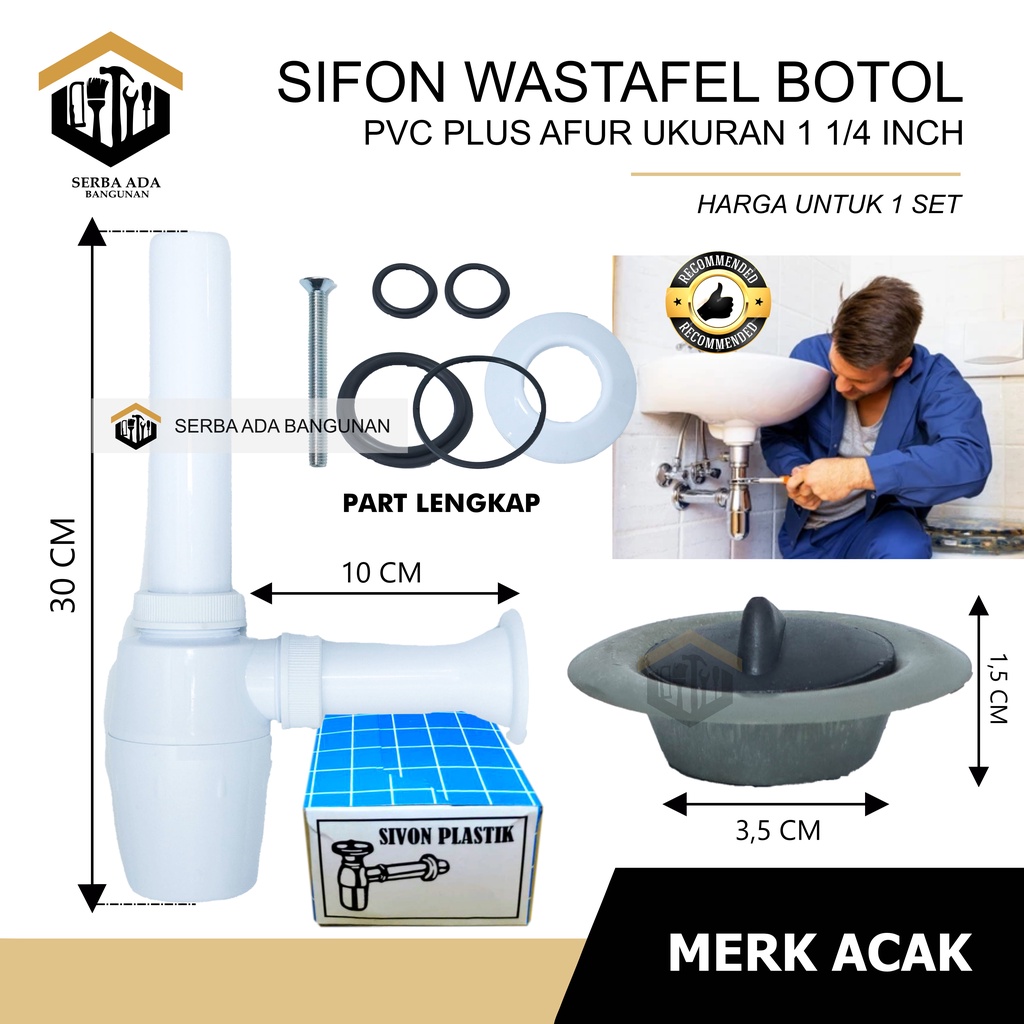 SERBA ADA
BANGUNAN

SIFON WASTAFEL BOTOL
PVC PLUS AFUR UKURAN 1 1/4 INCH

HARGA UNTUK 1 SET

RECOMMENDED
RECOMMENDED

SERBA ADA BANGUNAN

PART LENGKAP

30 CM

10 CM

SIVON PLASTIK

1,5 CM

3,5 CM

MERK ACAK