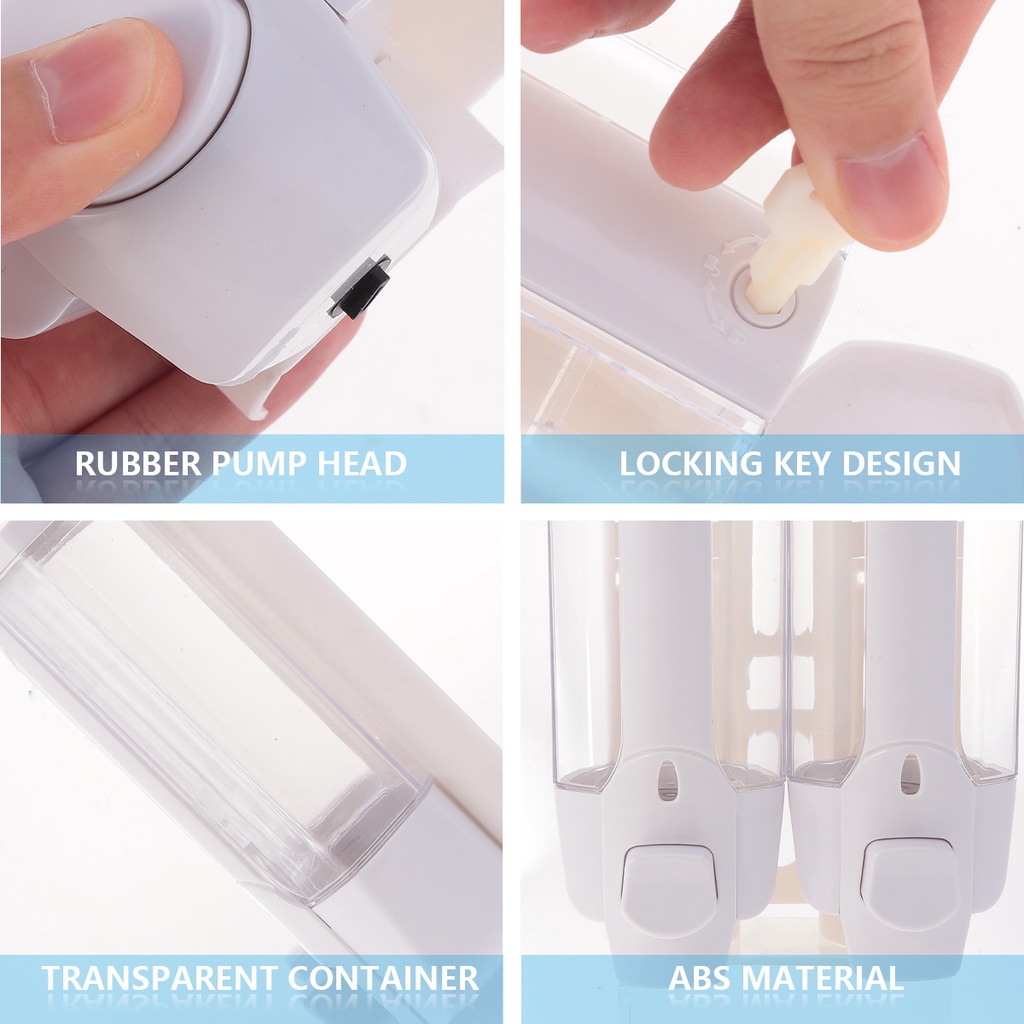 RUBBER PUMP HEAD

LOCKING KEY DESIGN

TRANSPARENT CONTAINER

ABS MATERIAL