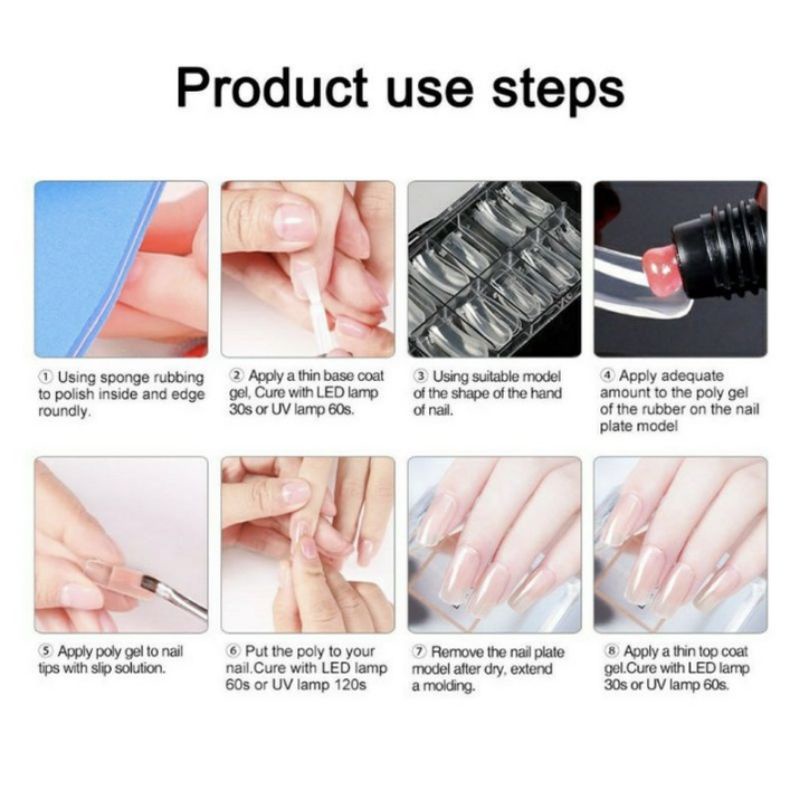 Product use steps

① Using sponge rubbing to polish inside and edge roundly.

② Apply a thin base coat gel, Cure with LED lamp 30s or UV lamp 60s.

③ Using suitable model of the shape of the hand of nail.

④ Apply adequate amount to the poly gel of the rubber on the nail plate model

⑤ Apply poly gel to nail tips with slip solution.

⑥ Put the poly to your nail.Cure with LED lamp 60s or UV lamp 120s

⑦ Remove the nail plate model after dry, extend a molding.

⑧ Apply a thin top coat gel.Cure with LED lamp 30s or UV lamp 60s.