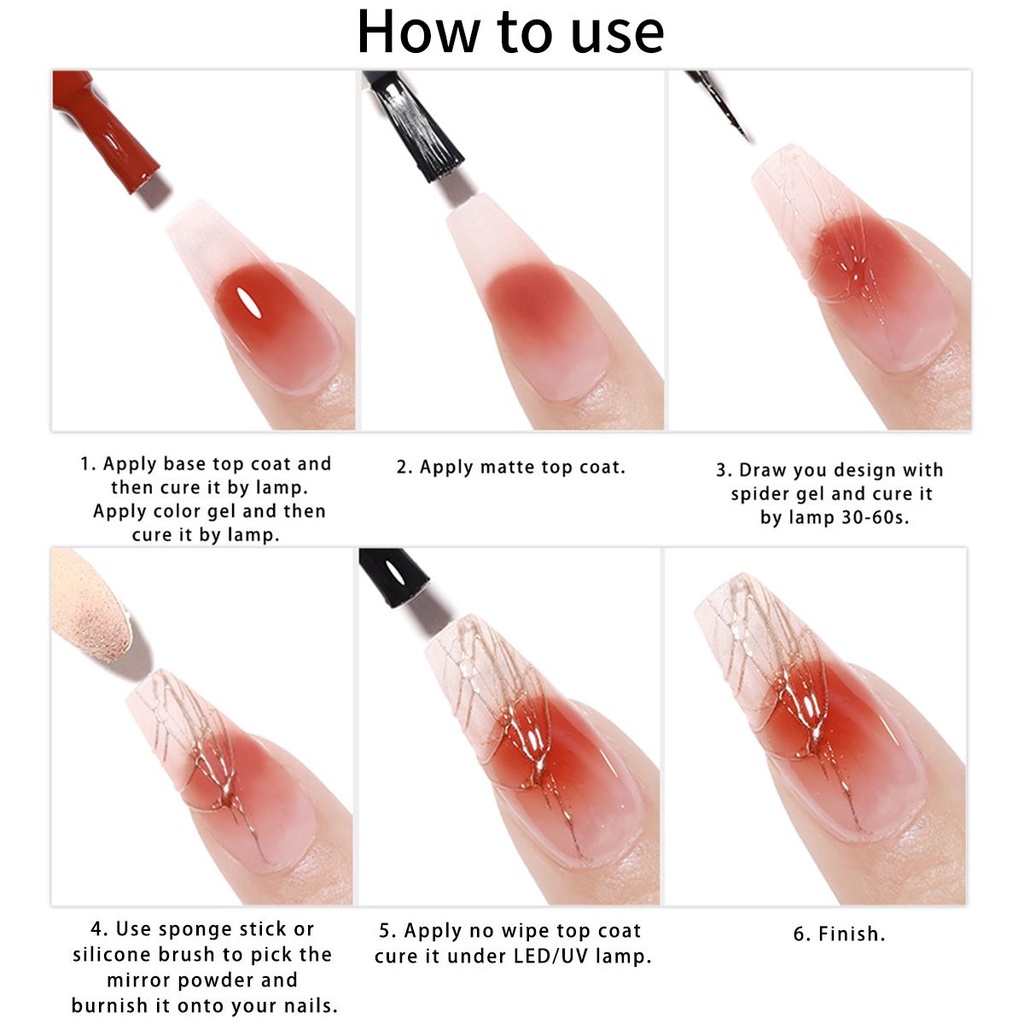 How to use

1. Apply base top coat and then cure it by lamp. Apply color gel and then cure it by lamp.

2. Apply matte top coat.

3. Draw you design with spider gel and cure it by lamp 30-60s.

4. Use sponge stick or silicone brush to pick the mirror powder and burnish it onto your nails.

5. Apply no wipe top coat cure it under LED/UV lamp.

6. Finish.