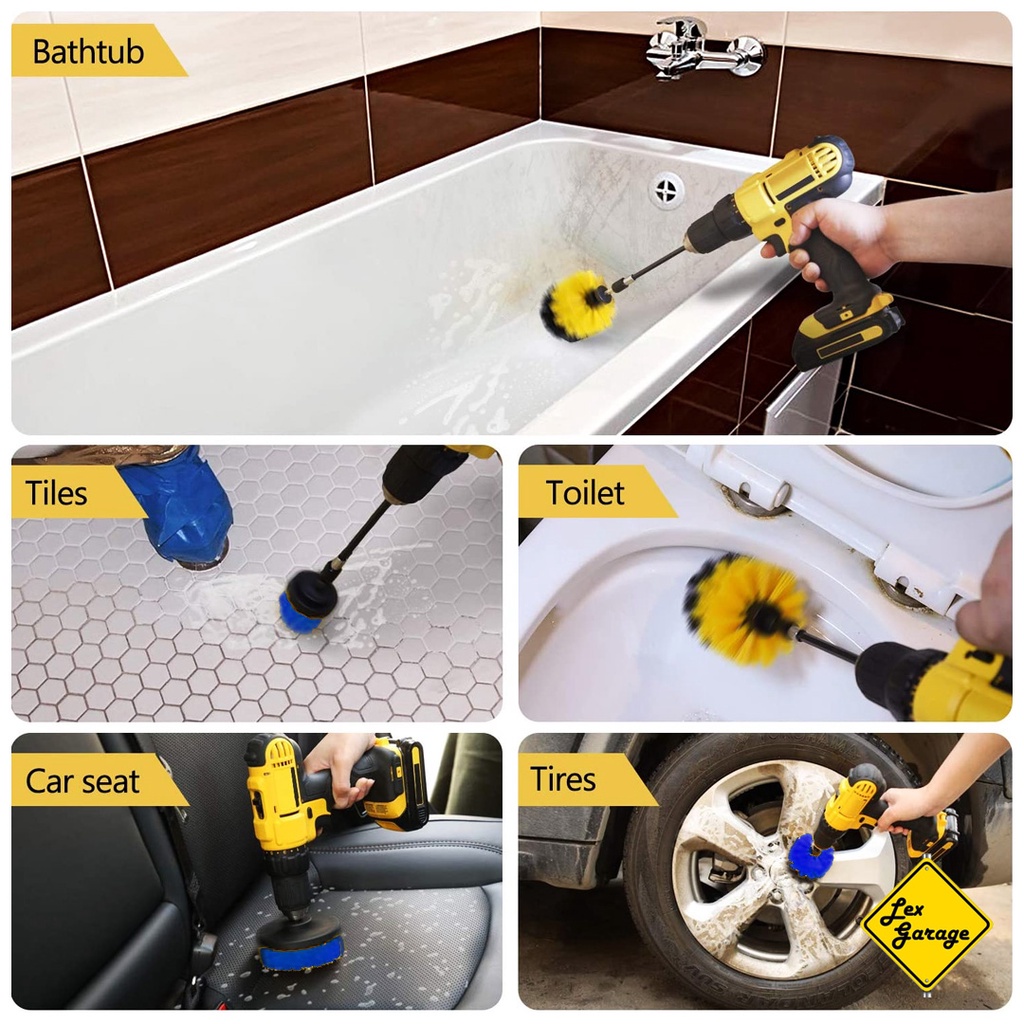 Bathtub

Tiles

Toilet

Car seat

Tires

Lex Garage