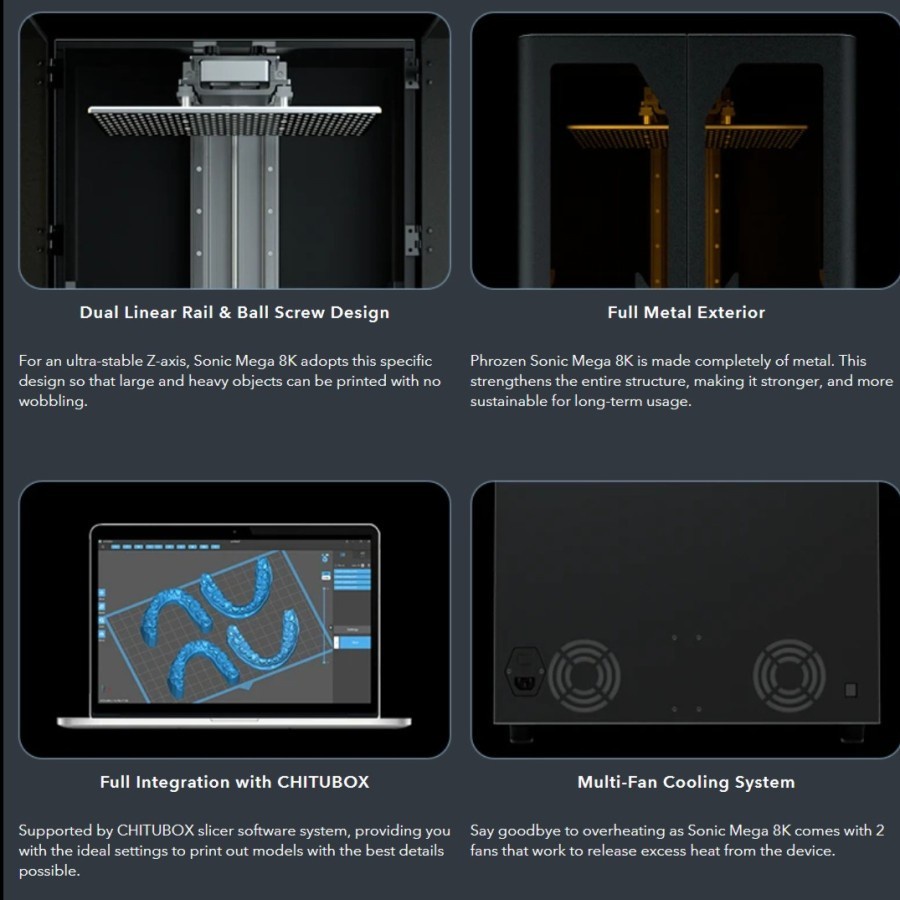 Dual Linear Rail & Ball Screw Design

For an ultra-stable Z-axis, Sonic Mega 8K adopts this specific design so that large and heavy objects can be printed with no wobbling.

Full Metal Exterior

Phrozen Sonic Mega 8K is made completely of metal. This strengthens the entire structure, making it stronger, and more sustainable for long-term usage.

Full Integration with CHITUBOX

Supported by CHITUBOX slicer software system, providing you with the ideal settings to print out models with the best details possible.

Multi-Fan Cooling System

Say goodbye to overheating as Sonic Mega 8K comes with 2 fans that work to release excess heat from the device.