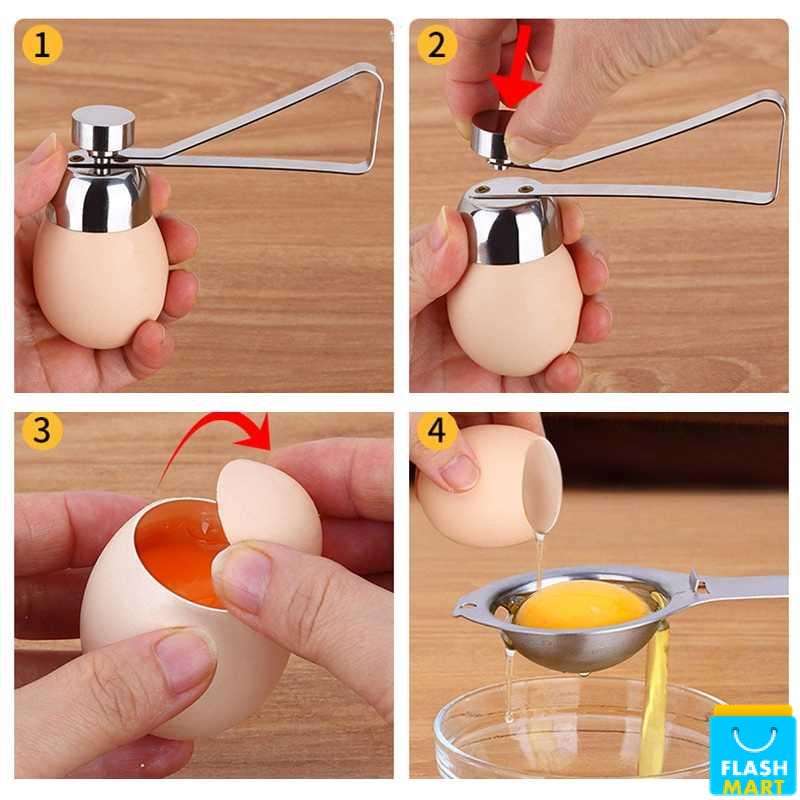 1

2

3

4

FLASH MART